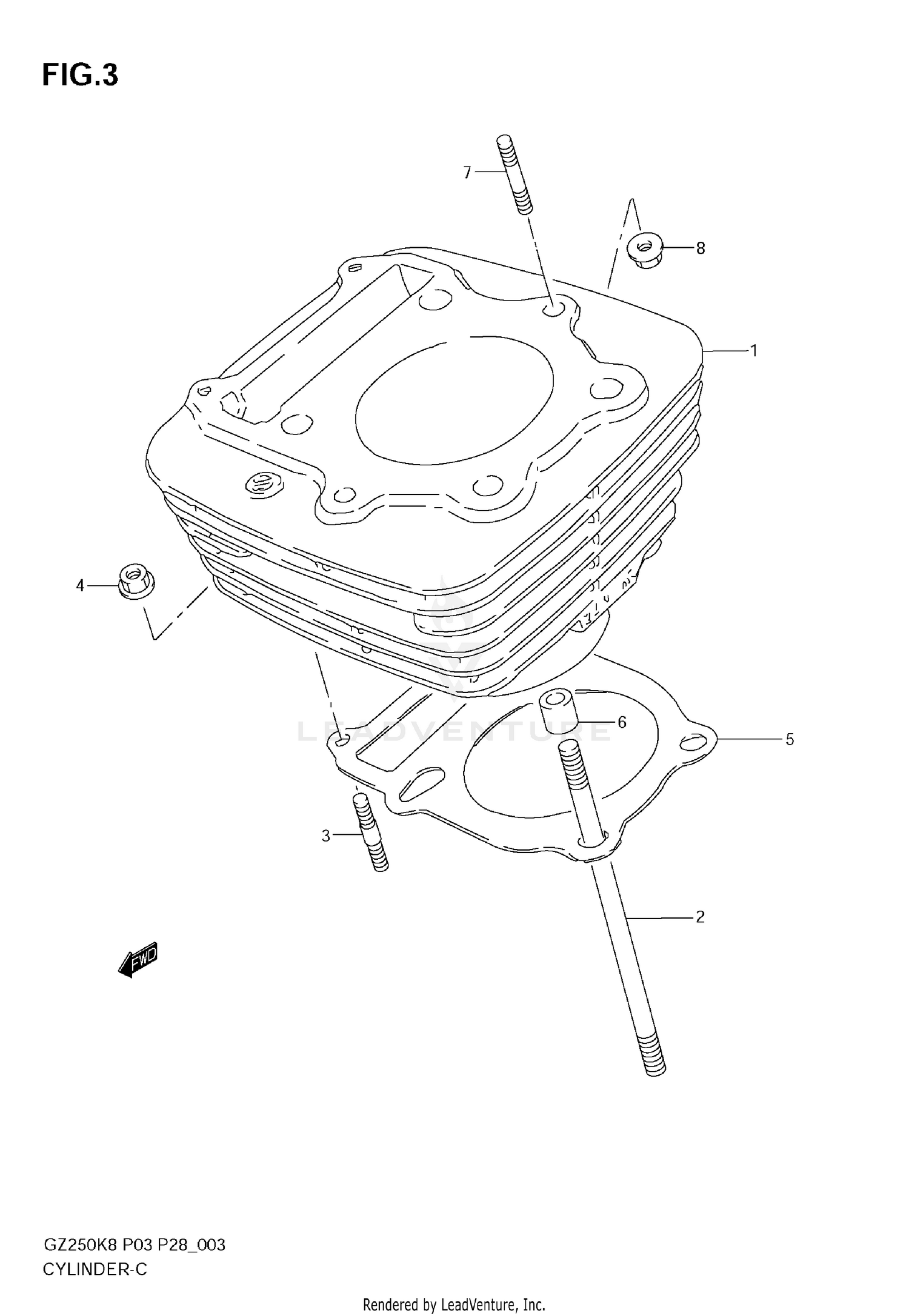 FIG.3

7

8

1

4

LEADVENTURE

6

5

3

2

FWD

GZ250K8 P03 P28_003
CYLINDER-C

Rendered by LeadVenture, Inc.