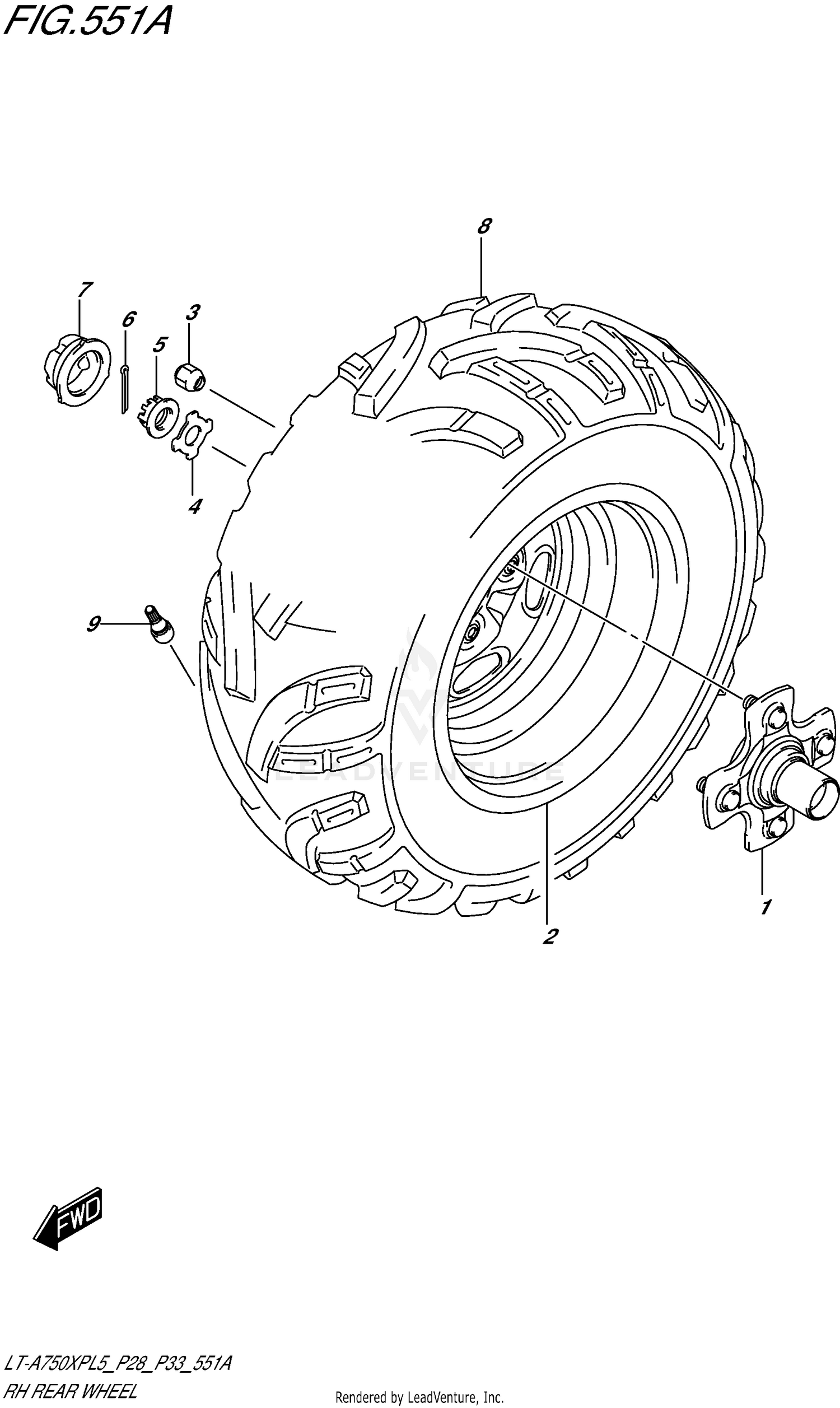 FIG.551A

8

7

6

3

5

4

9

LEADVENTURE

1

2

FWD

LT-A750XPL5_P28_P33_551A
RH REAR WHEEL

Rendered by LeadVenture, Inc.