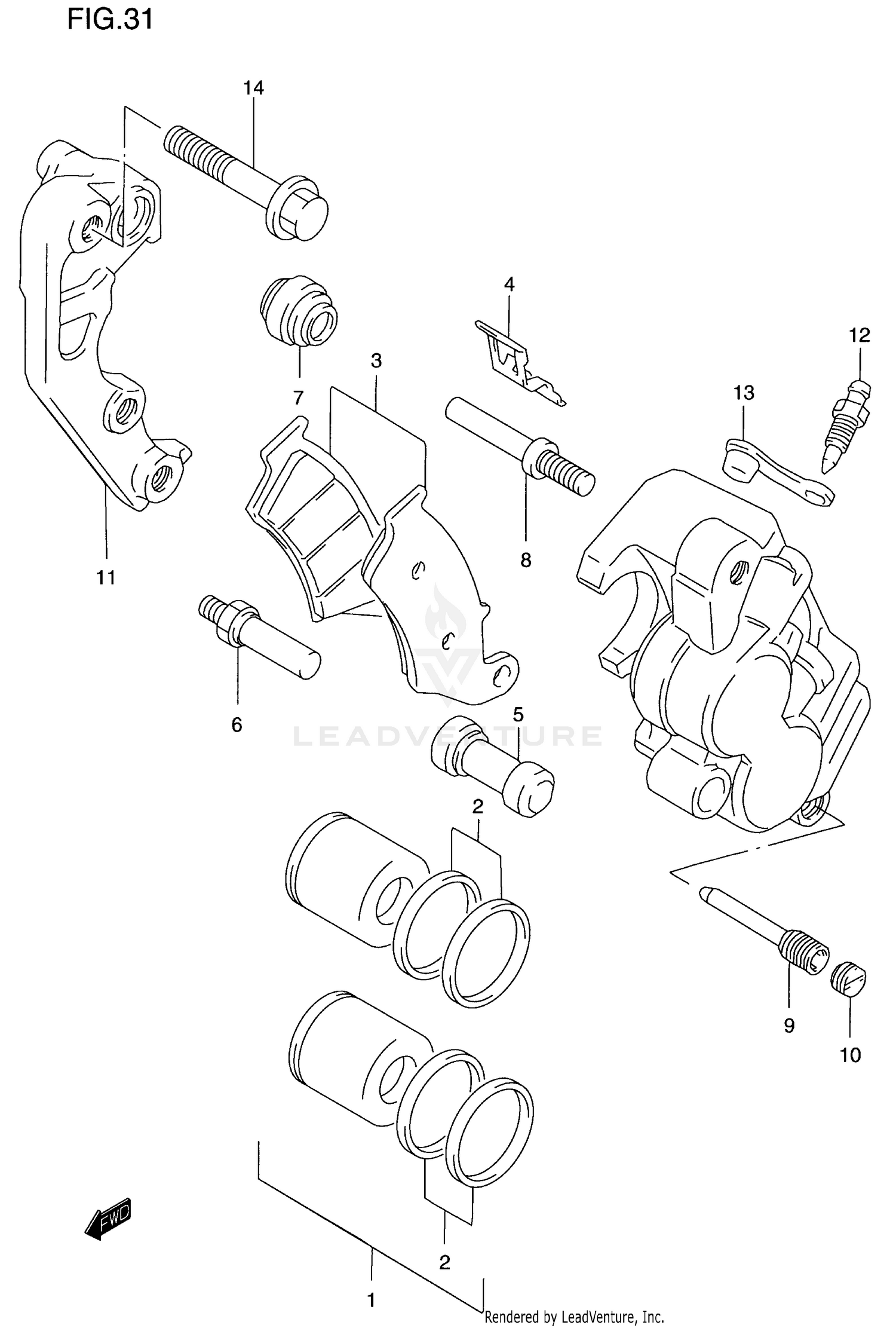 FIG.31

14

4

12

3

13

7

8

11

6

5

LEADVENTURE

2

9

10

FWD

2

1

Rendered by LeadVenture, Inc.