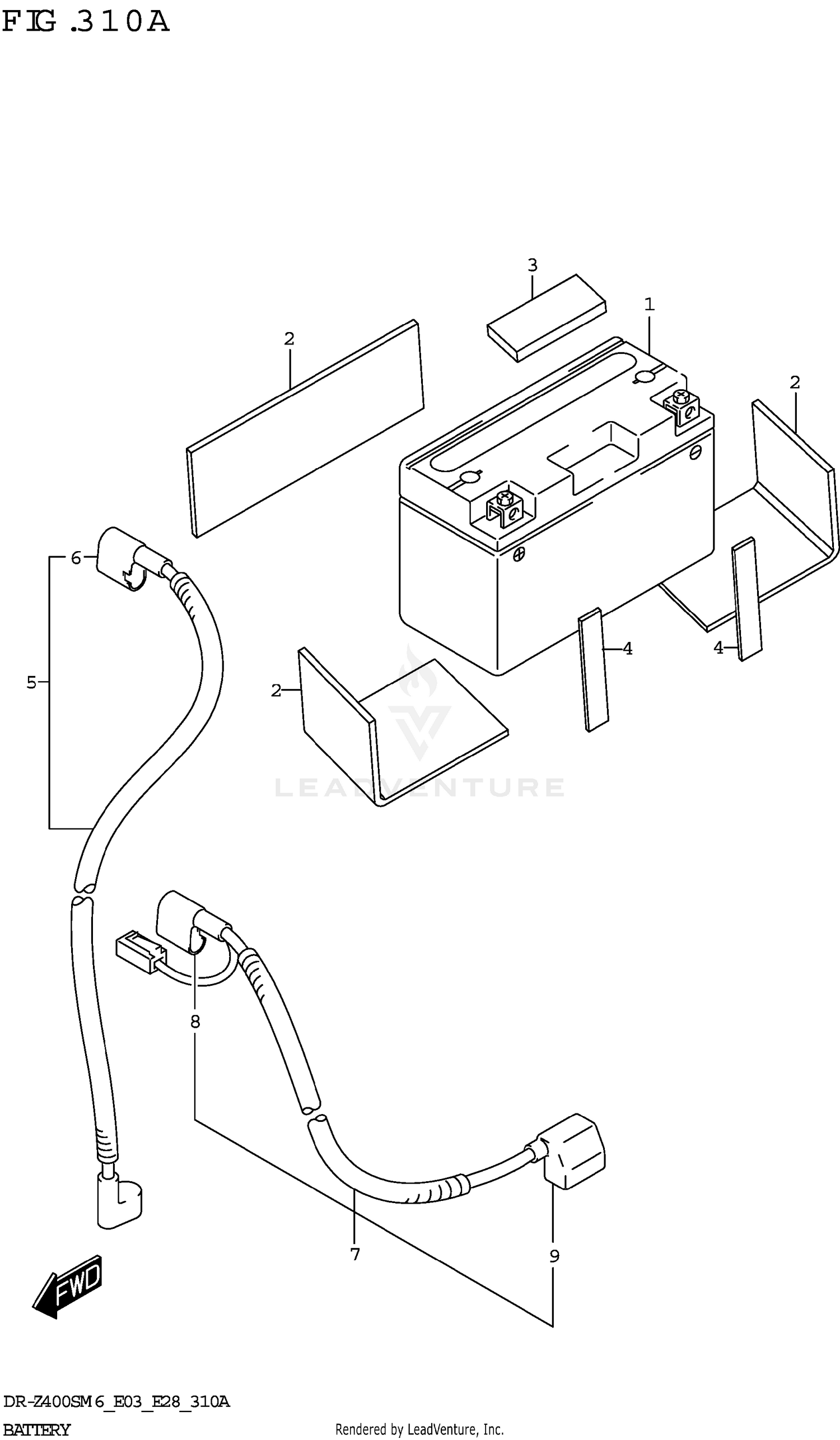 FIG.310A

3
1
2
2
6
5
4
4
2
LEADVENTURE
8
7
9
FWD

DR-Z400SM6_E03_E28_310A
BATTERY
Rendered by LeadVenture, Inc.