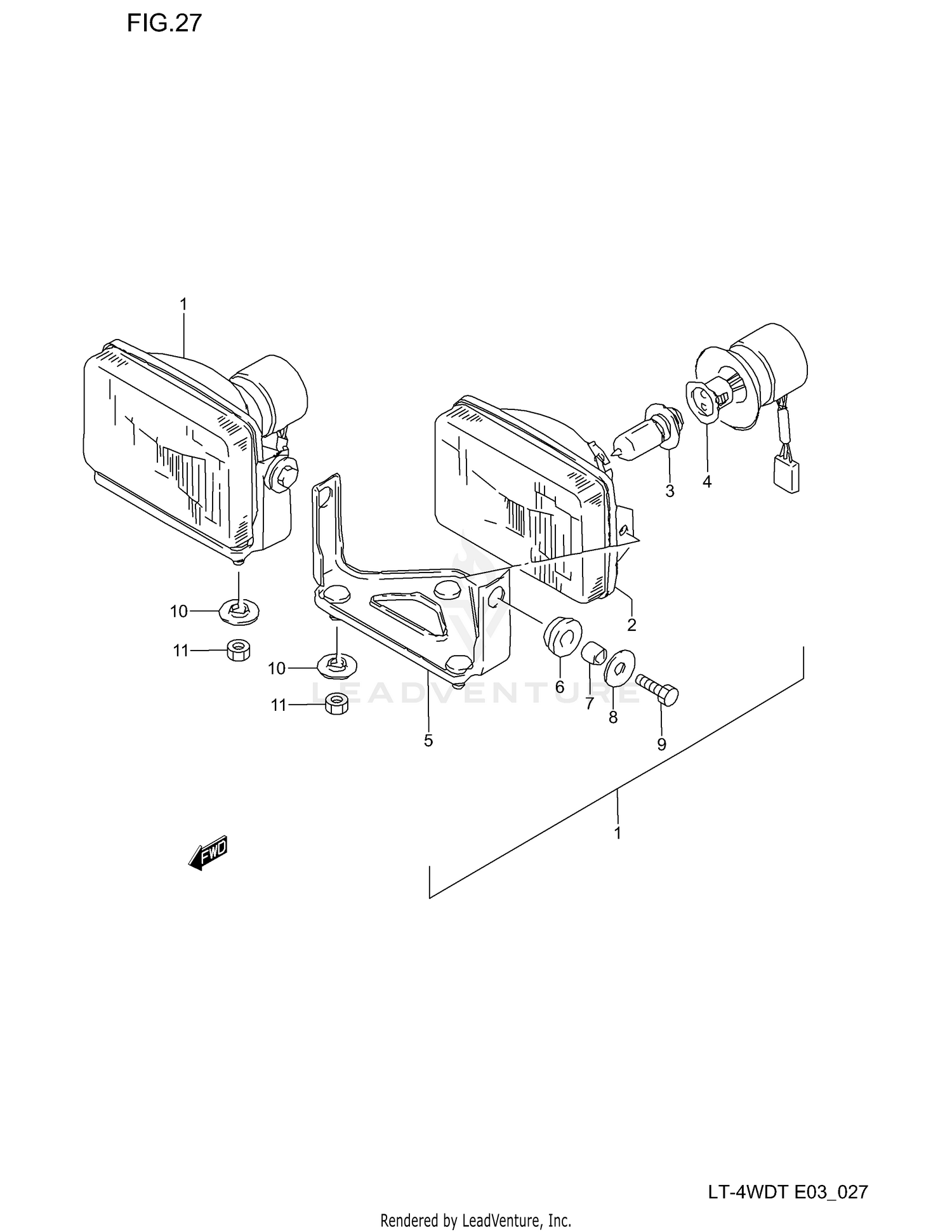 FIG.27

1

3 4

2

10

11

10

11

6 7 8

9

5

LEADVENTURE

1

FWD

LT-4WDT E03_027

Rendered by LeadVenture, Inc.