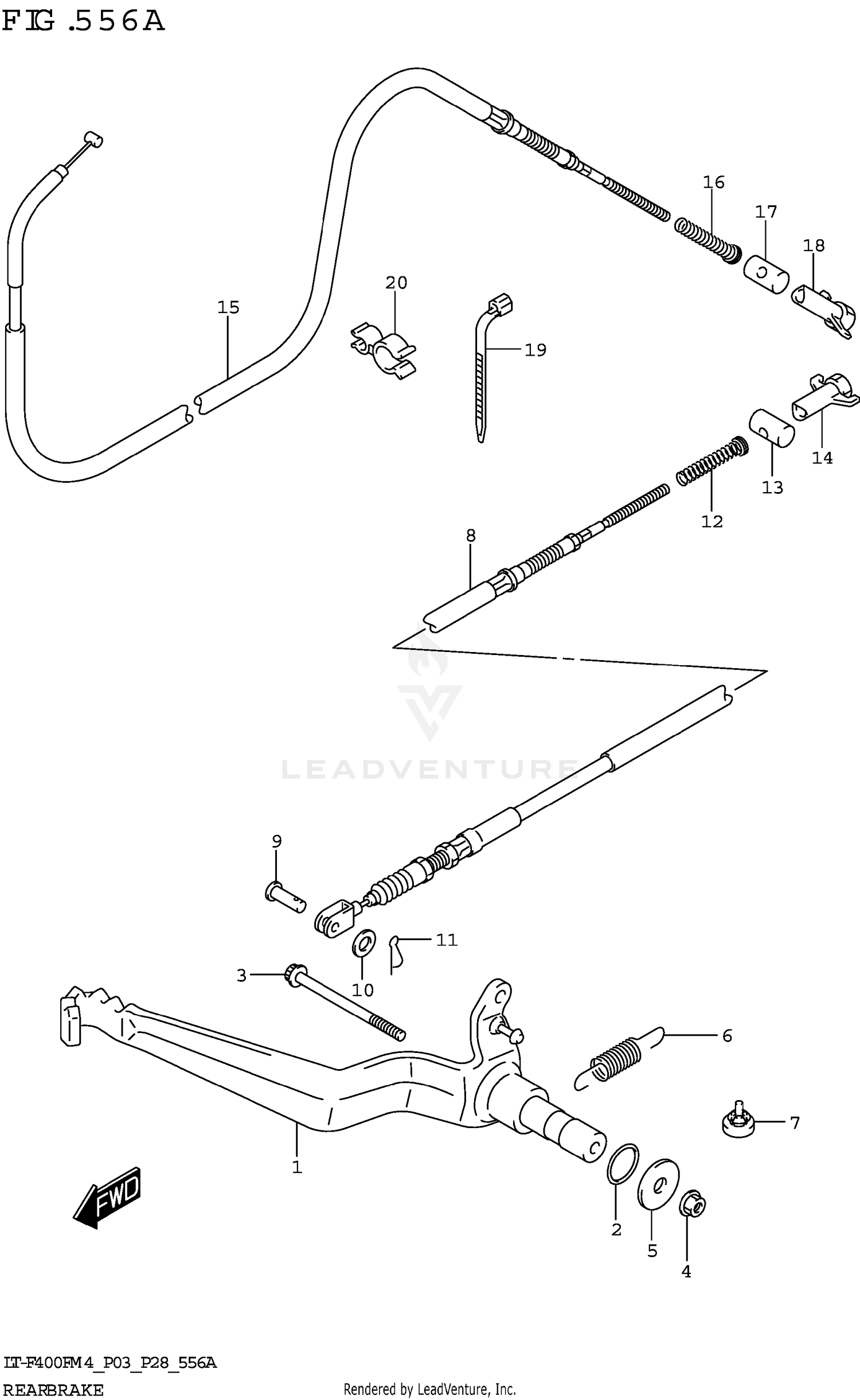 FIG.556A

16
17
18
20
15
19
14
13
12
8
LEADVENTURE
9
11
10
3
6
7
1
FWD
2
5
4

LT-F400FM4_P03_P28_556A
REARBRAKE

Rendered by LeadVenture, Inc.