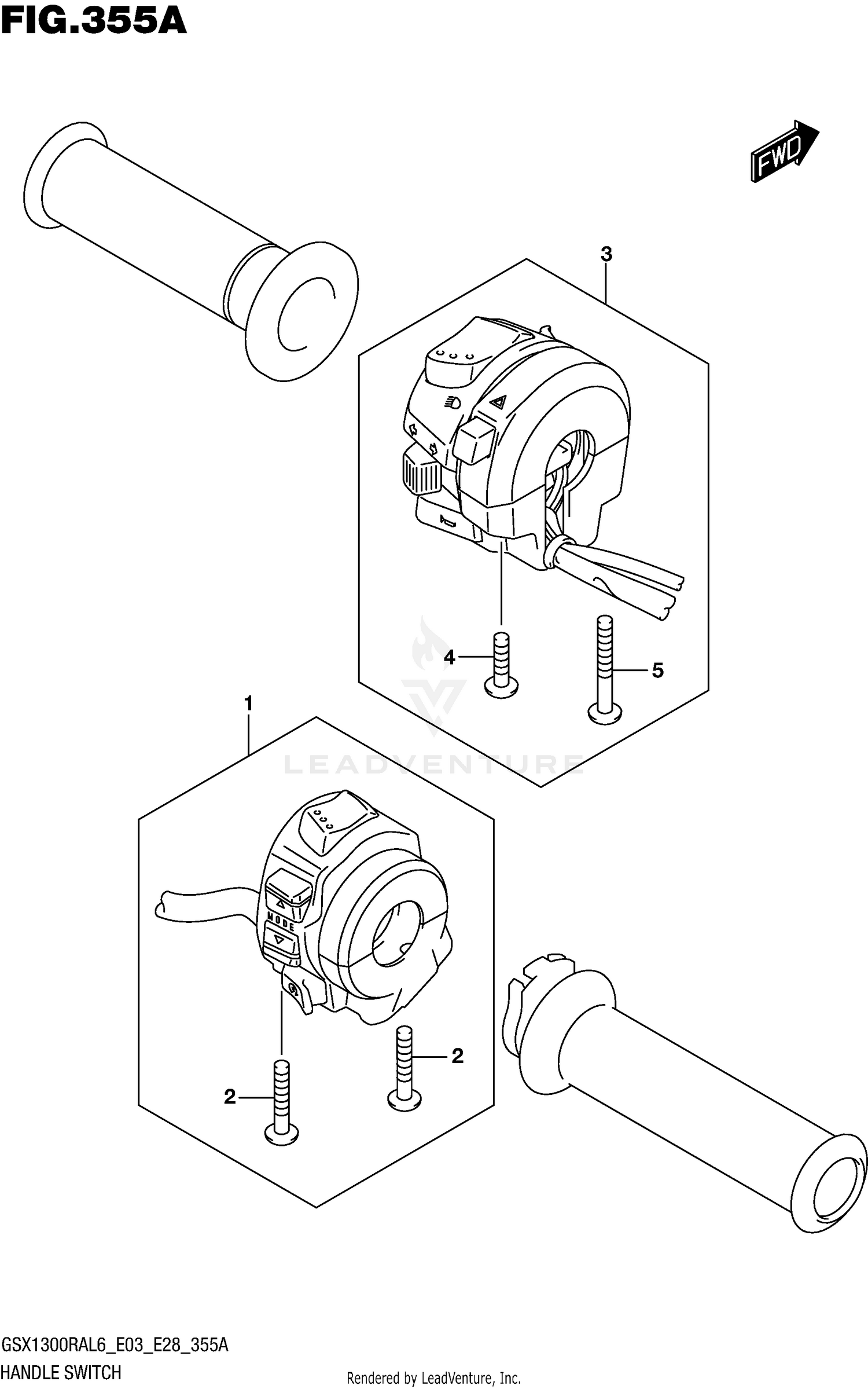 FIG.355A

FWD

3

4

5

LEADVENTURE

1

MODE

2

2

GSX1300RAL6_E03_E28_355A

HANDLE SWITCH

Rendered by LeadVenture, Inc.