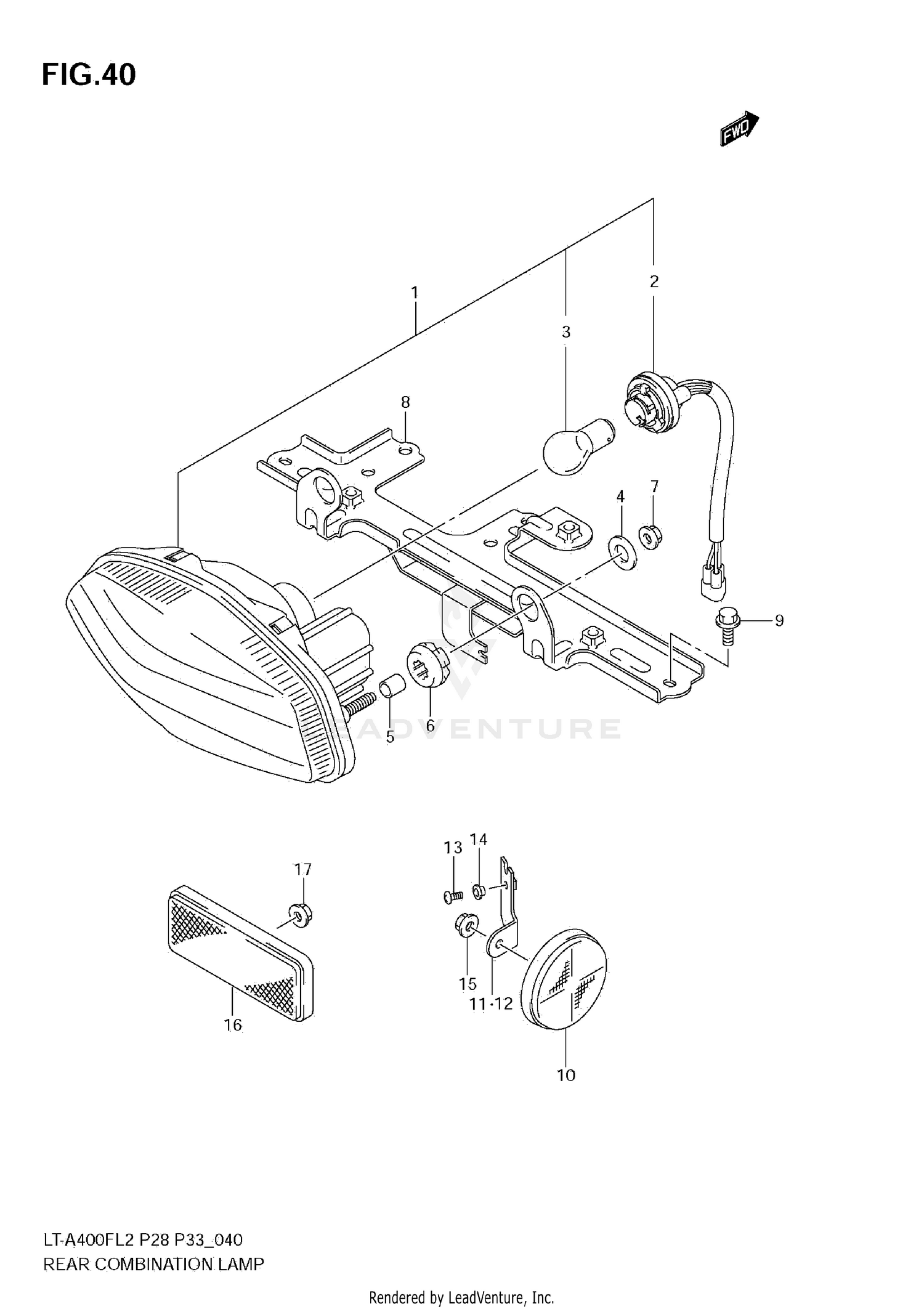 FIG.40

FWD

1
2
3
8
4
7
9
5
6

LEADVENTURE

13
14
17
15
11·12
16
10

LT-A400FL2 P28 P33_040
REAR COMBINATION LAMP

Rendered by LeadVenture, Inc.