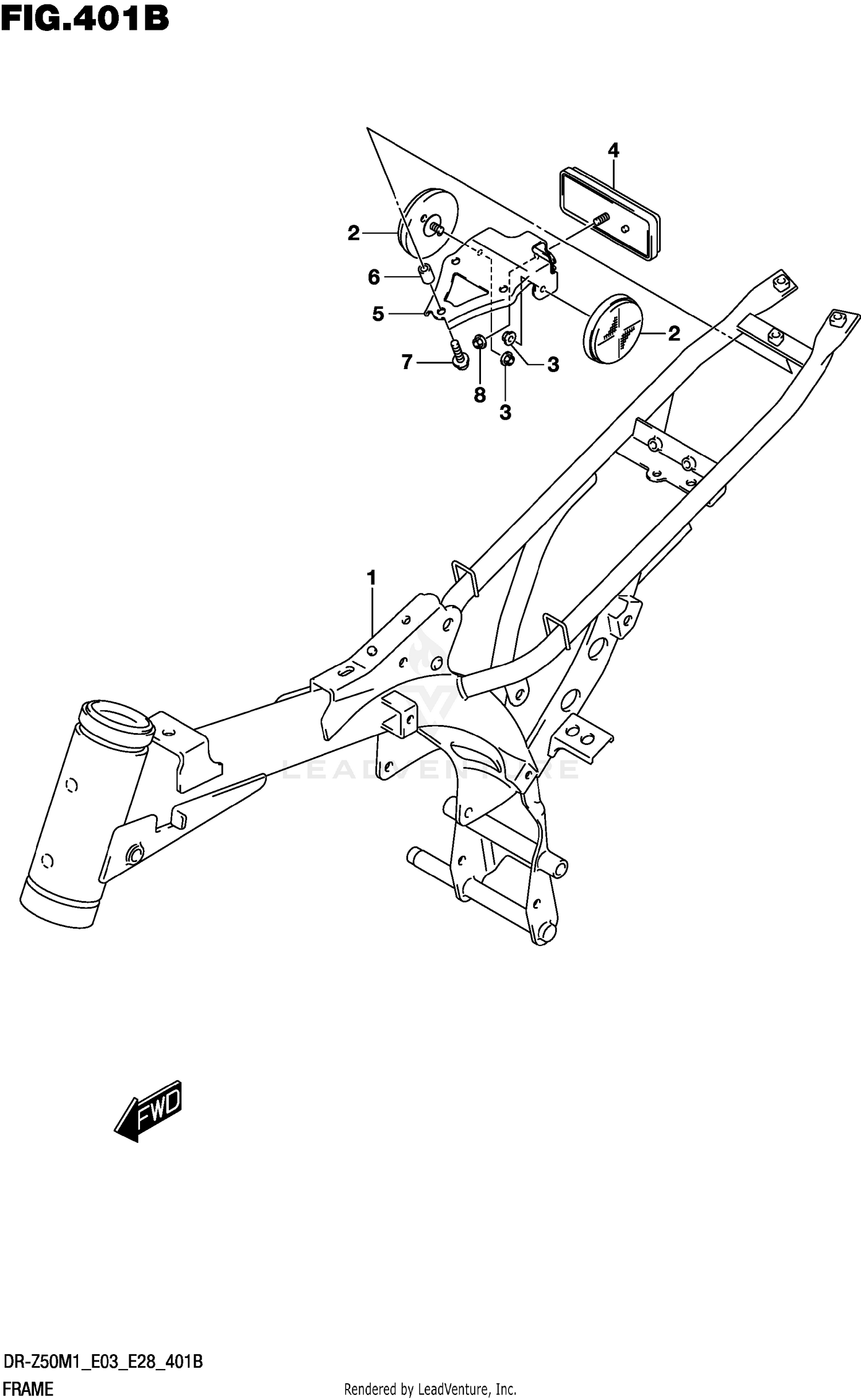 FIG.401B

4

2

6

5

2

7

3

8

3

1

LEADVENTURE

FWD

DR-Z50M1_E03_E28_401B

FRAME

Rendered by LeadVenture, Inc.