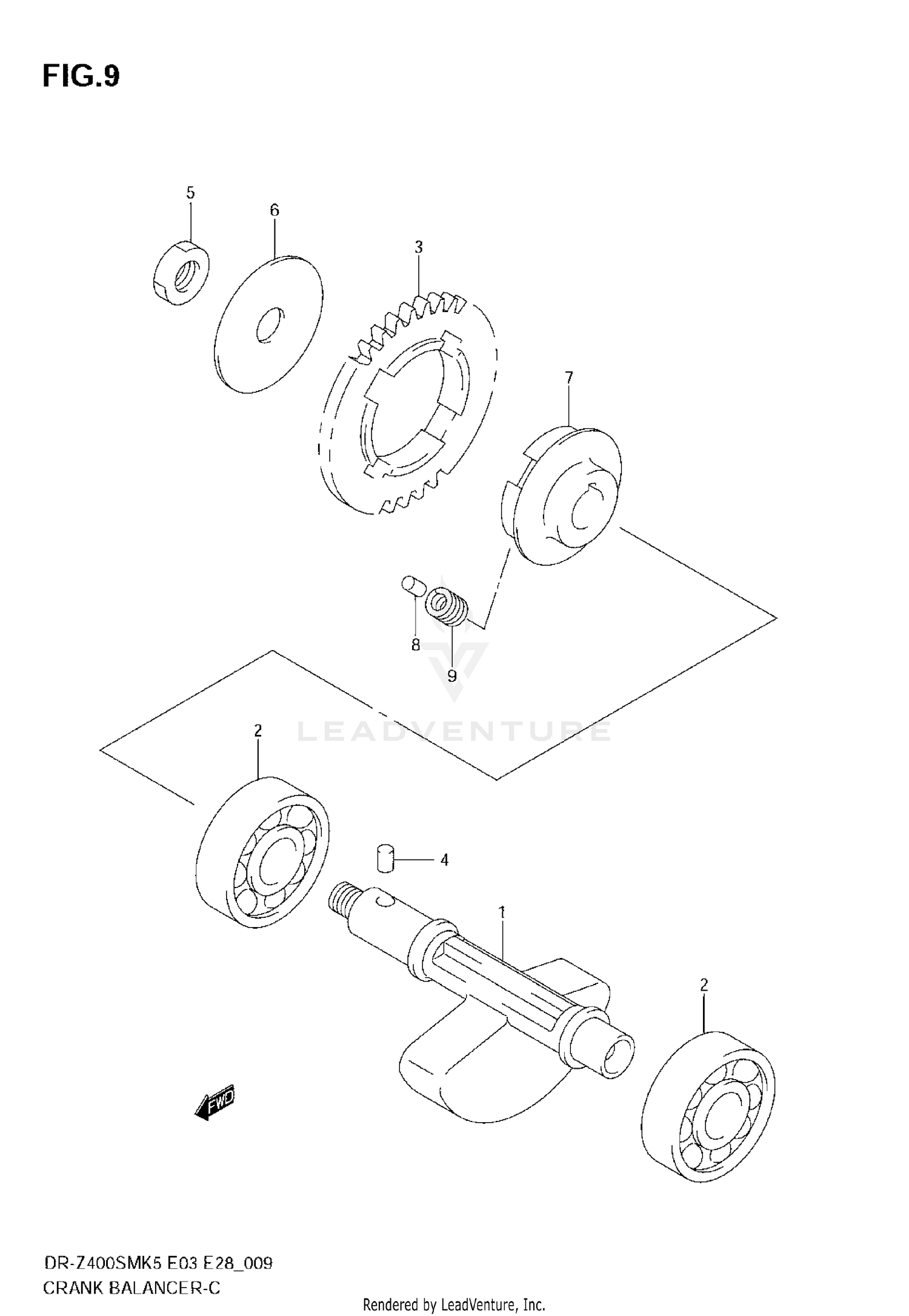 FIG.9

5
6
3
7
8
9
LEADVENTURE
2
4
1
2
FWD

DR-Z400SMK5 E03 E28_009
CRANK BALANCER-C

Rendered by LeadVenture, Inc.