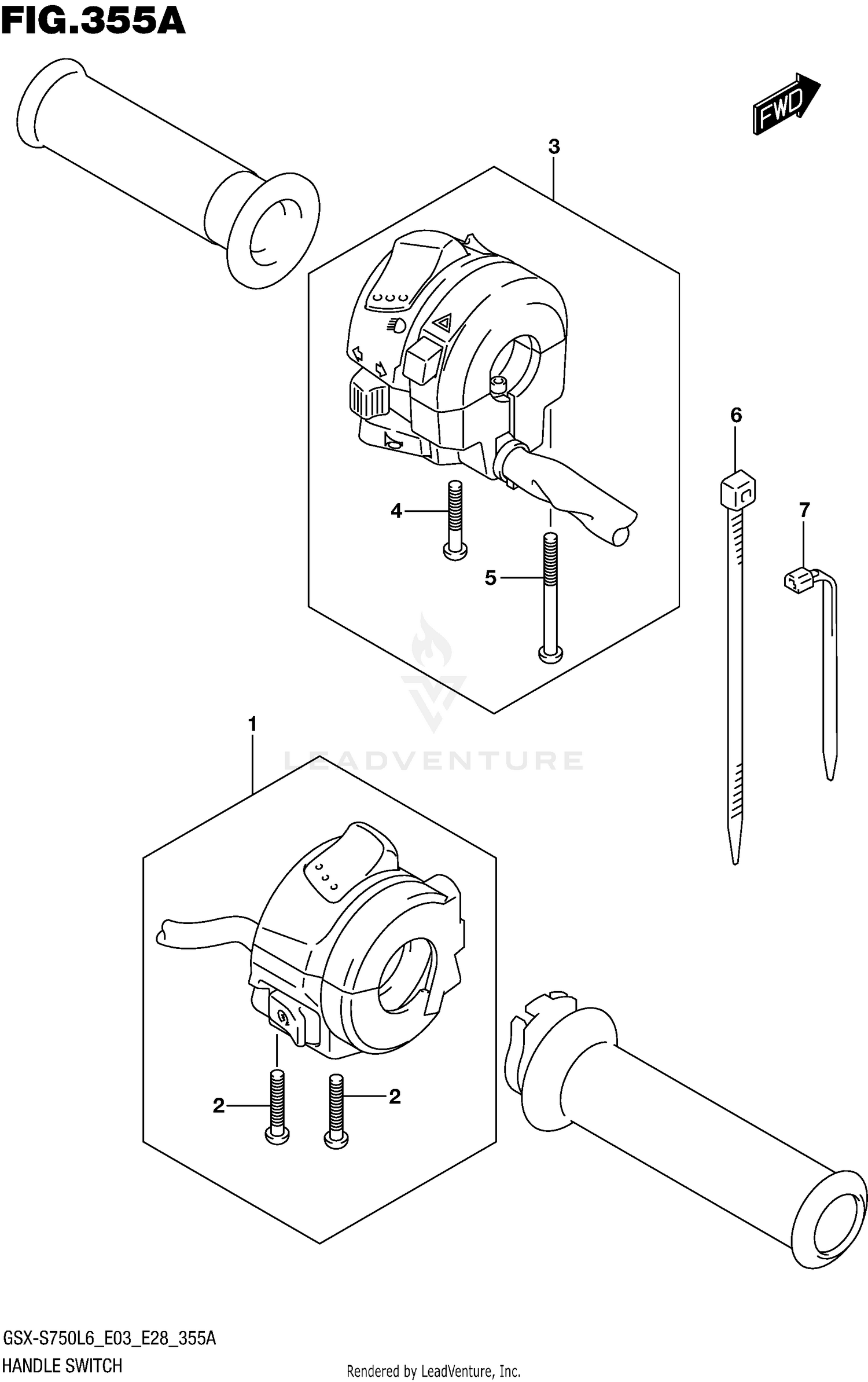 FIG.355A

FWD

3

6

7

4

5

LEADVENTURE

1

2

2

GSX-S750L6_E03_E28_355A
HANDLE SWITCH

Rendered by LeadVenture, Inc.