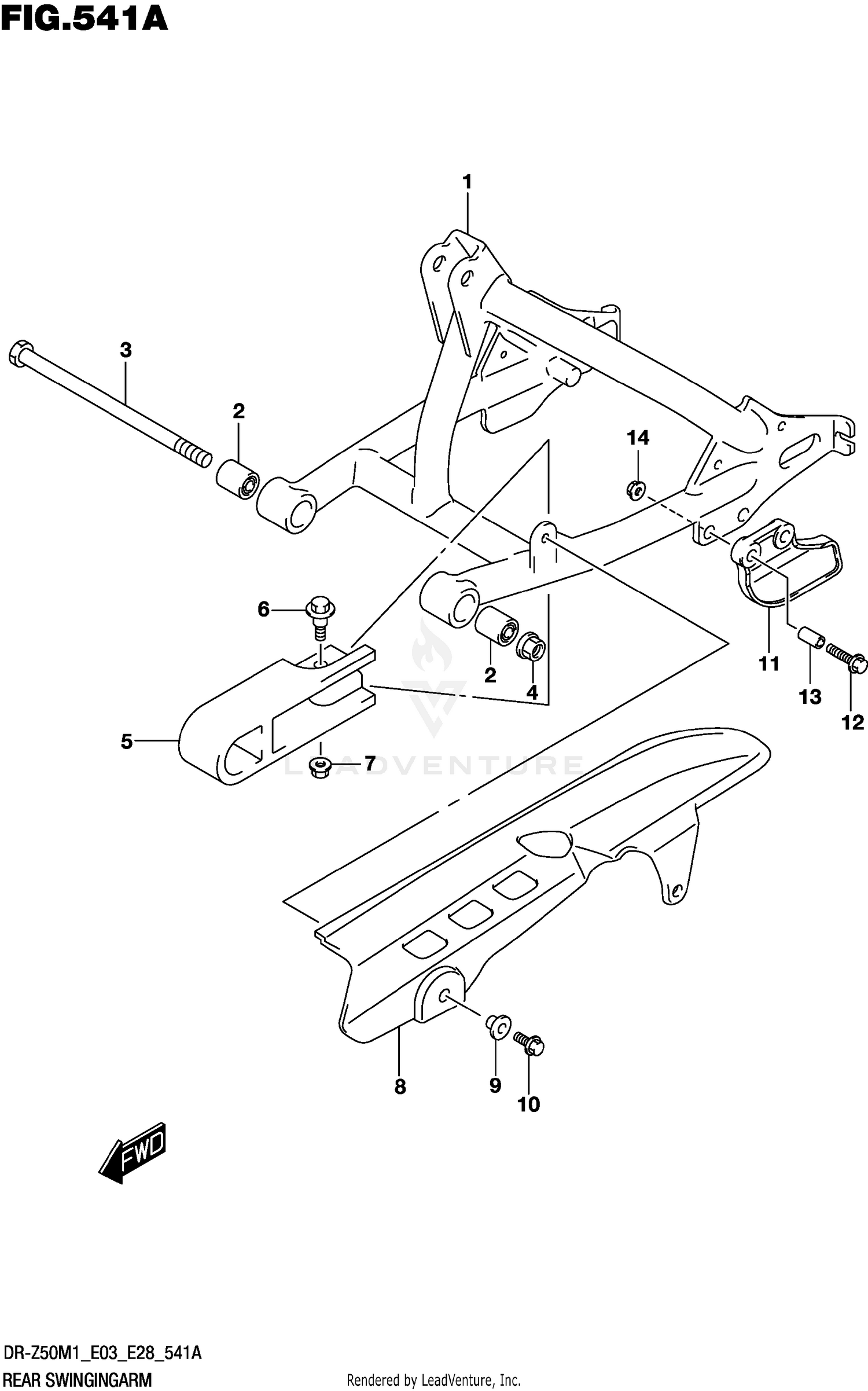 FIG.541A

1
3
2
14
6
2
4
11
13
12
5
7
LEADVENTURE
8
9
10
FWD

DR-Z50M1_E03_E28_541A
REAR SWINGINGARM
Rendered by LeadVenture, Inc.