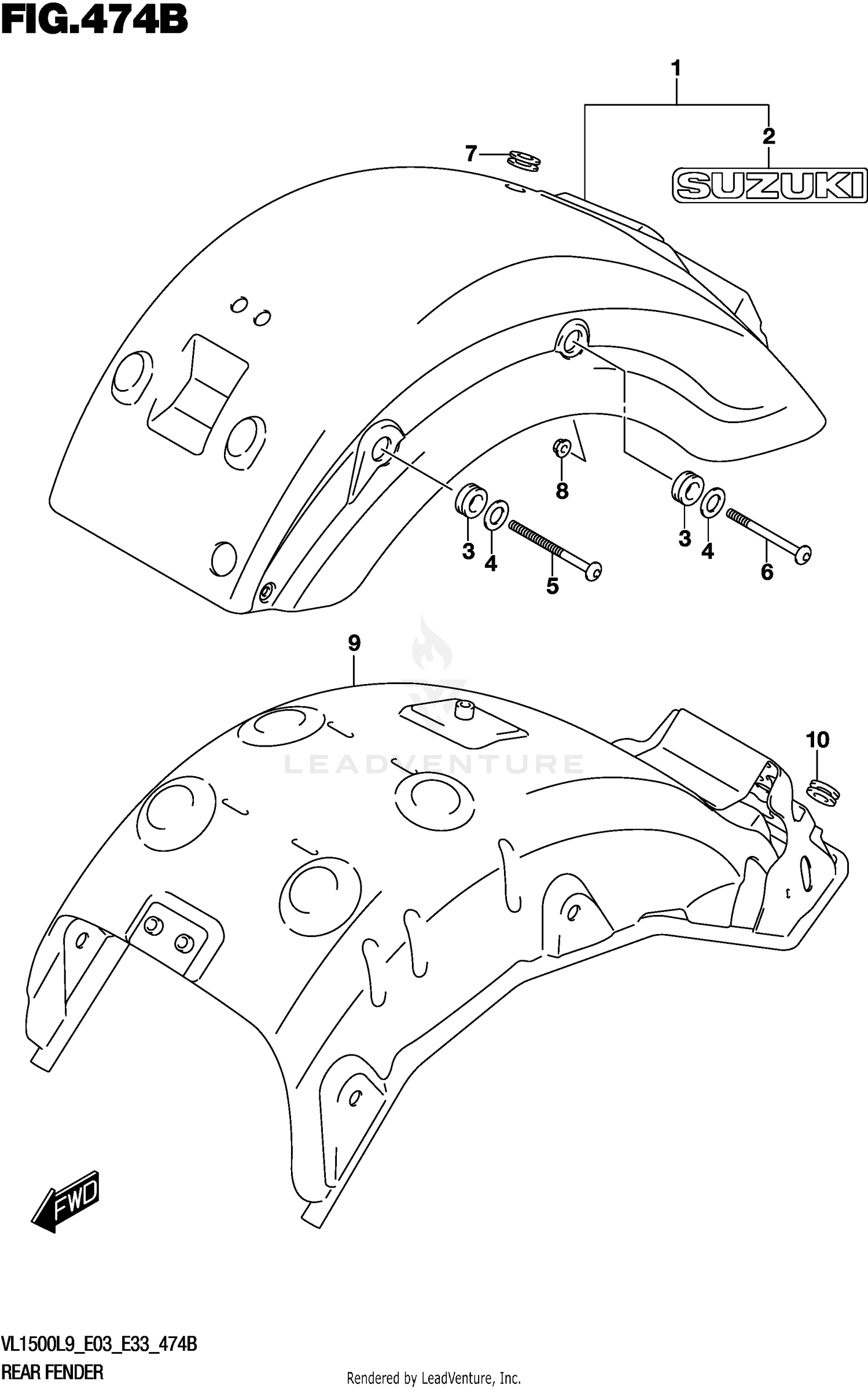 FIG.474B

1
2
SUZUKI
7
8
3
4
5
3
4
6
9
LEADVENTURE
10
FWD

VL1500L9_E03_E33_474B
REAR FENDER

Rendered by LeadVenture, Inc.