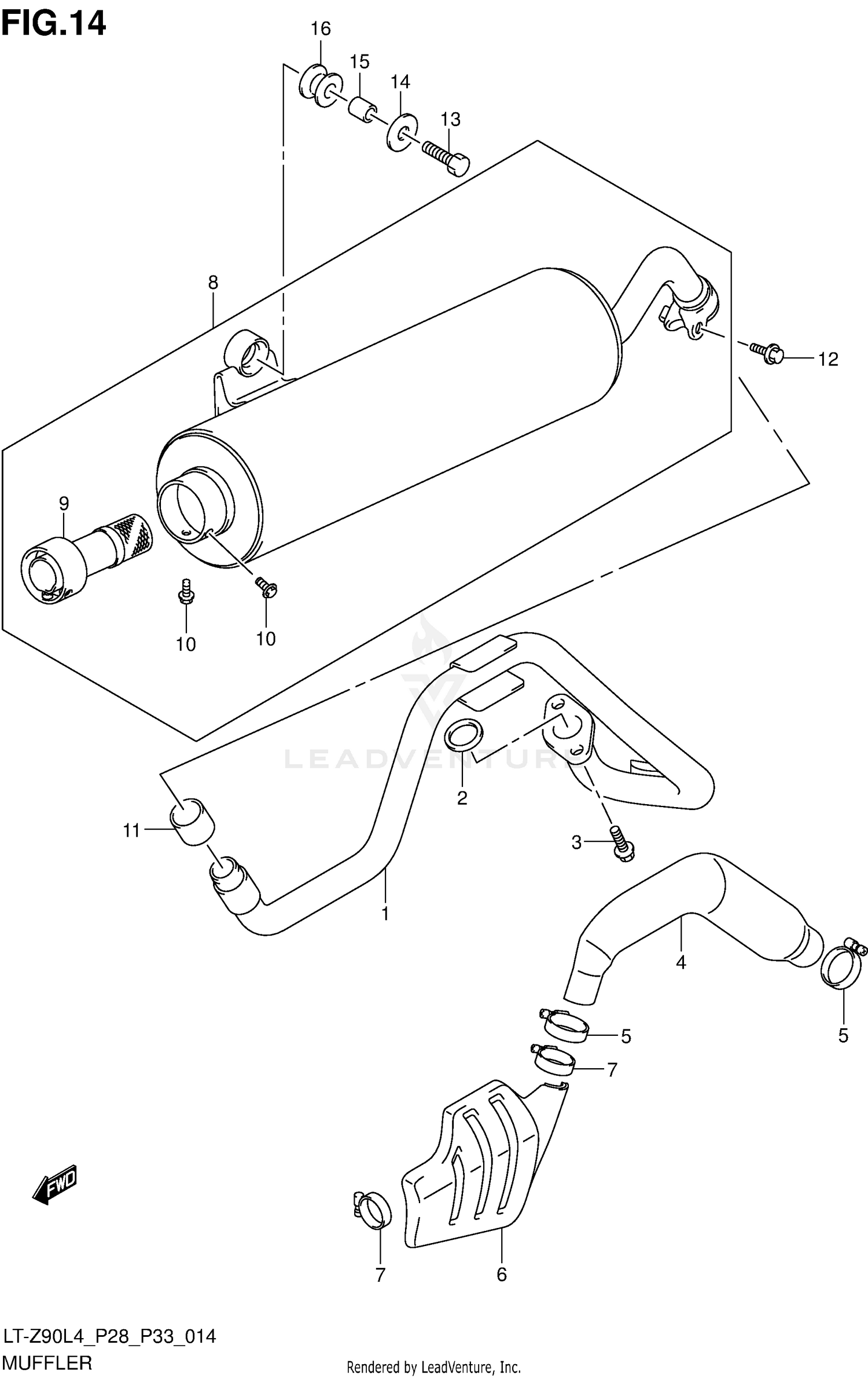 FIG.14

16
15
14
13
8
12
9
10
10
LEADVENTURE
2
11
3
1
4
5
5
7
FWD
7
6

LT-Z90L4_P28_P33_014
MUFFLER
Rendered by LeadVenture, Inc.