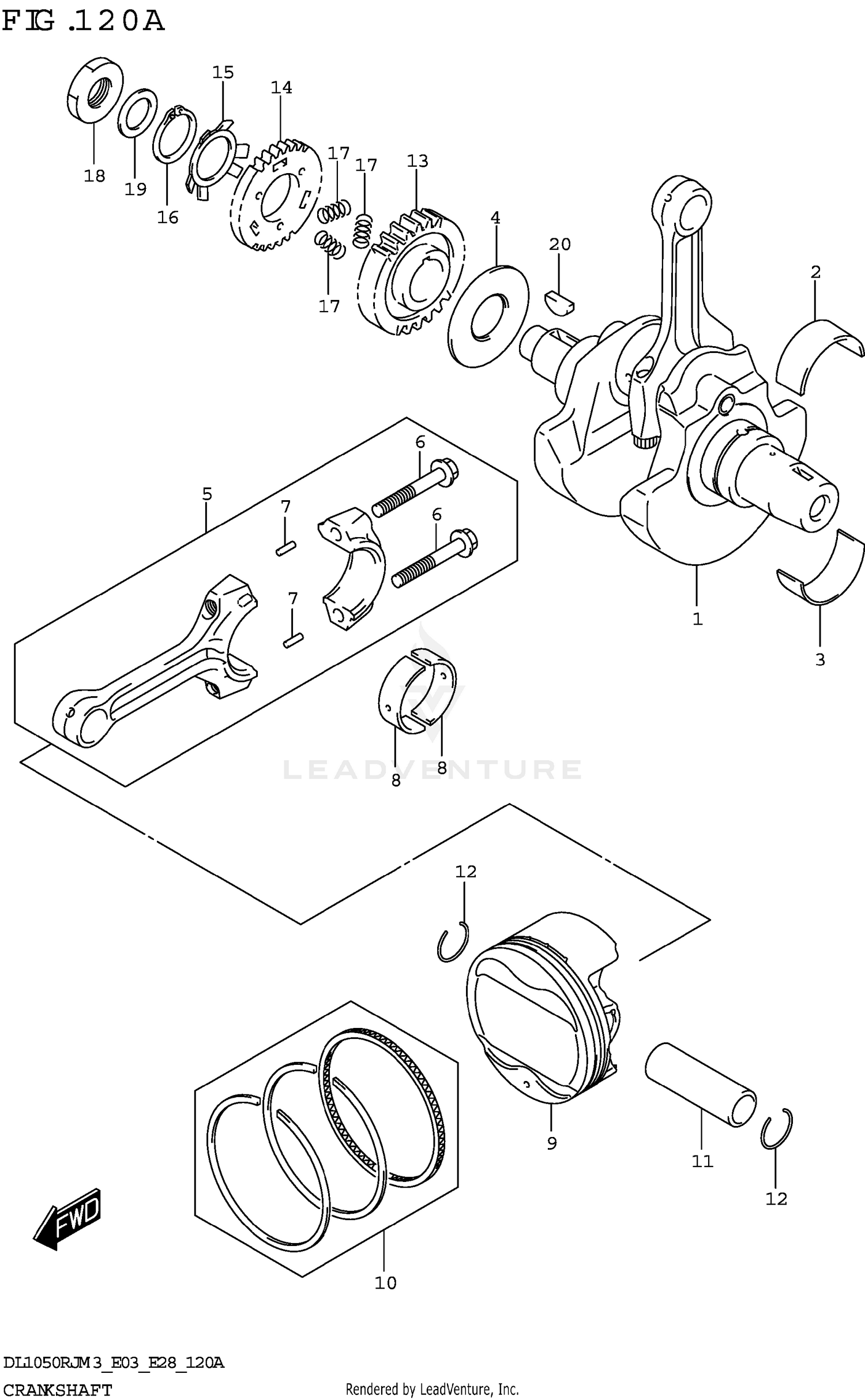 FIG.120A

15
14
18
19
16
17
17
13
17
4
20
2
6
5
7
6
7
1
3
8
8
LEADVENTURE
12
9
11
12
FWD
10

DL1050RJM3_E03_E28_120A
CRANKSHAFT
Rendered by LeadVenture, Inc.