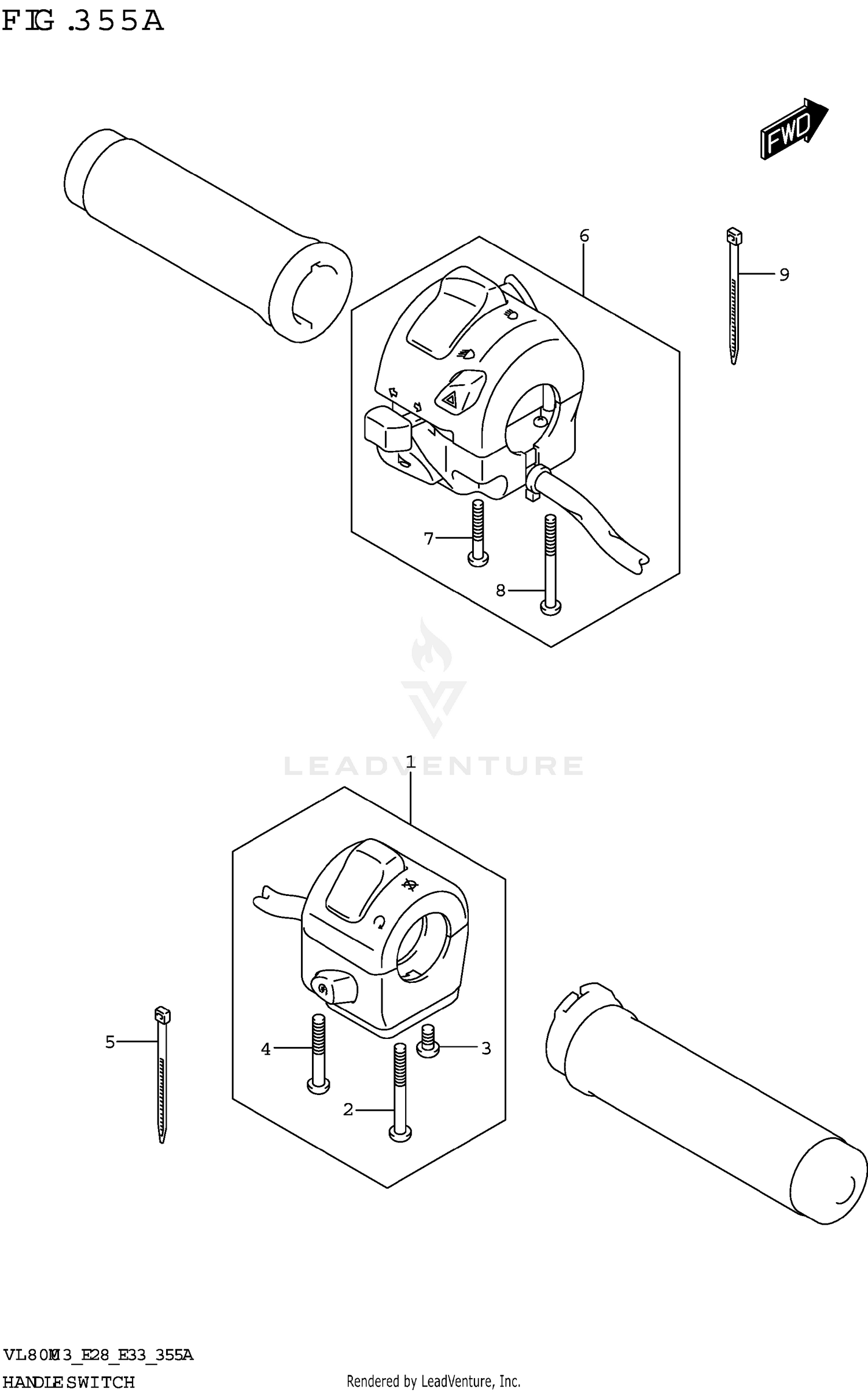 FIG.355A

FWD

6

9

7

8

LEADVENTURE

1

5

4

3

2

VL800M3_E28_E33_355A

HANDLE SWITCH

Rendered by LeadVenture, Inc.