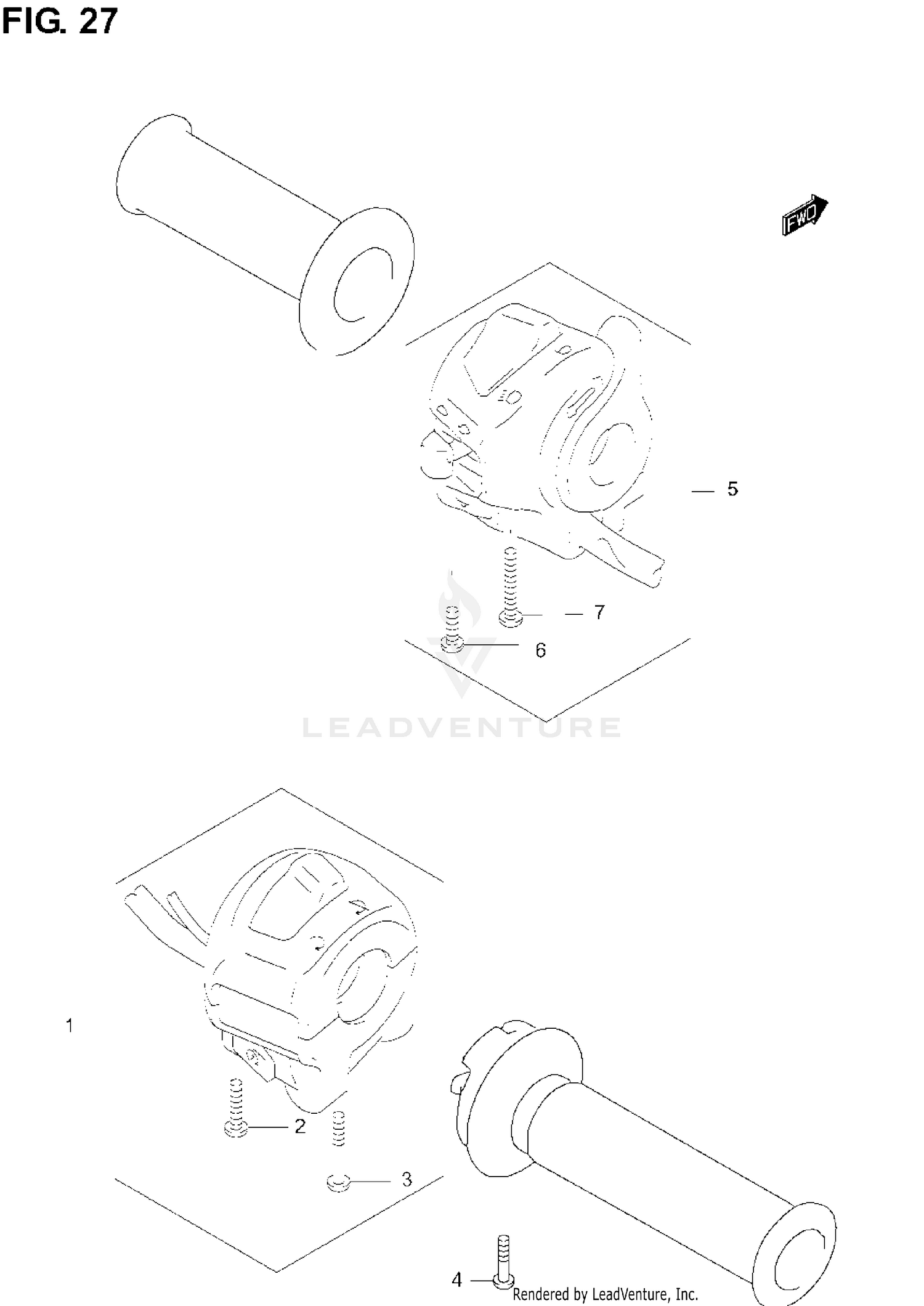 FIG. 27

FWD

5

7

6

LEADVENTURE

1

2

3

4

Rendered by LeadVenture, Inc.