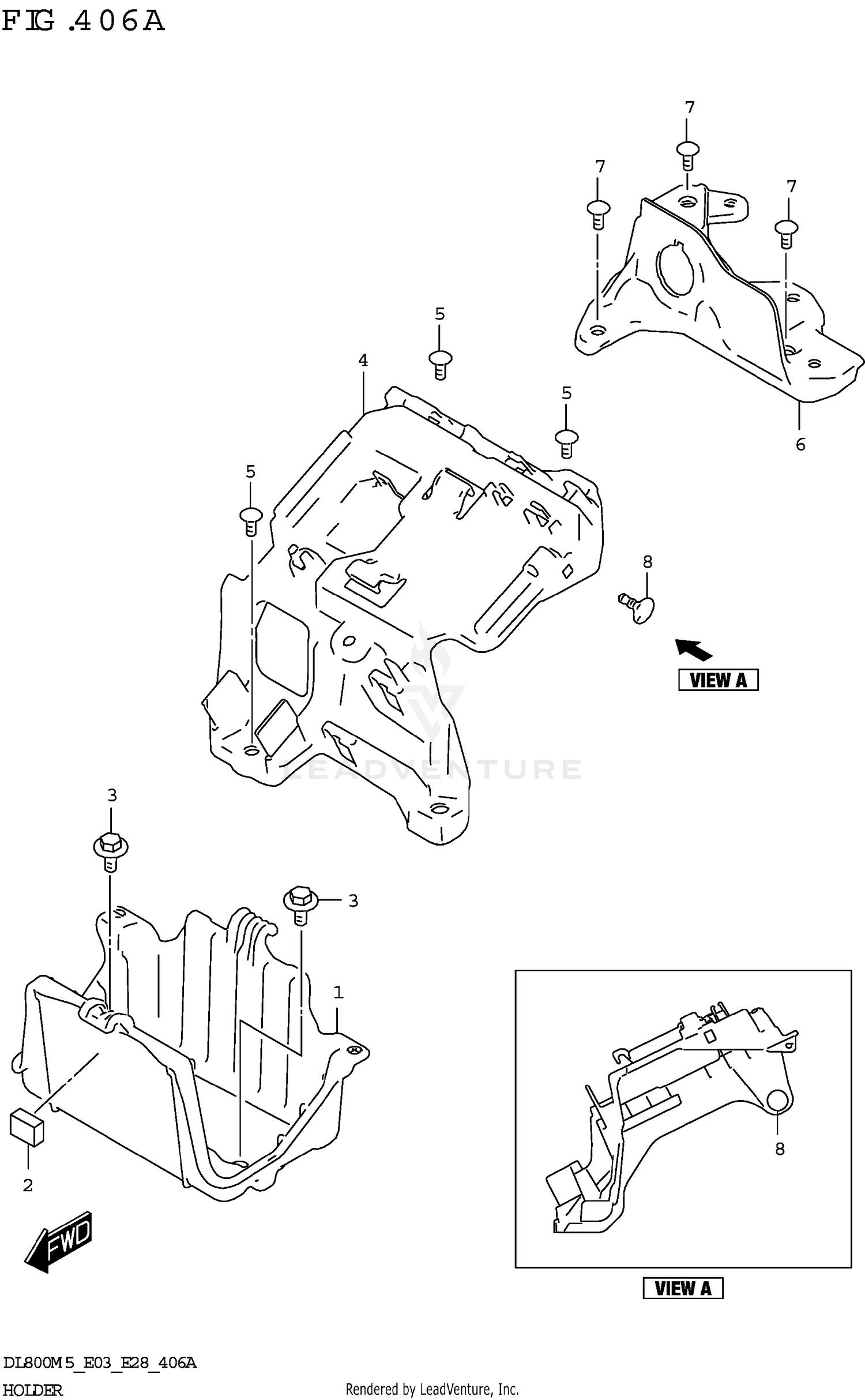 FIG.406A

7

7

7

5

4

5

6

5

8

VIEW A

LEADVENTURE

3

3

1

2

8

FWD

VIEW A

DL800M5_E03_E28_406A

HOLDER

Rendered by LeadVenture, Inc.