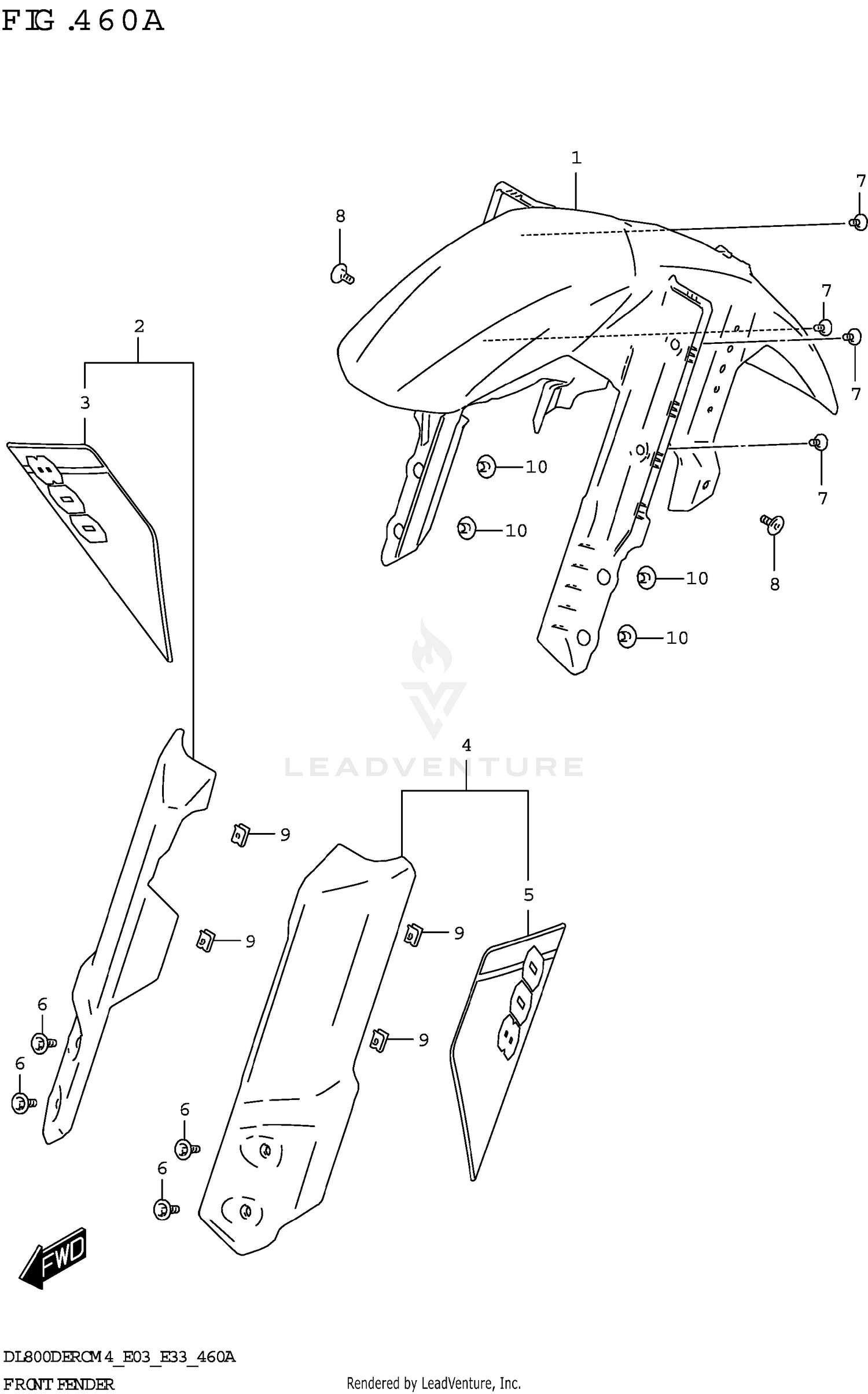 FIG.460A

1
7
8
7
7
2
3
10
7
10
8
10
10
LEADVENTURE
4
9
5
9
9
9
6
6
6
6
FWD

DL800DERCM4_E03_E33_460A
FRONT FENDER
Rendered by LeadVenture, Inc.