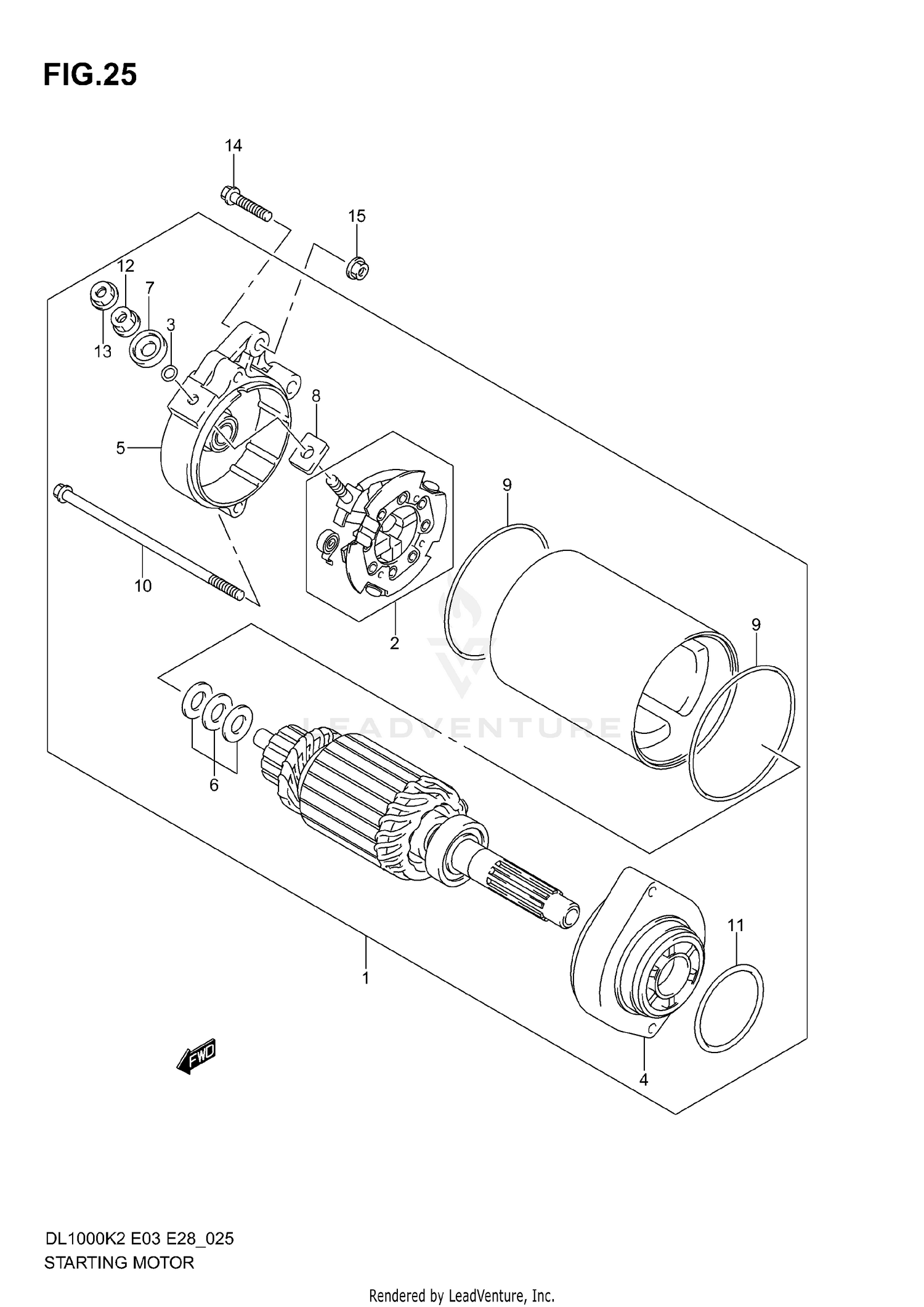 FIG.25

14
15
12
7
3
13
8
5
9
10
2
9
LEADVENTURE
6
11
1
FWD
4

DL1000K2 E03 E28_025
STARTING MOTOR

Rendered by LeadVenture, Inc.