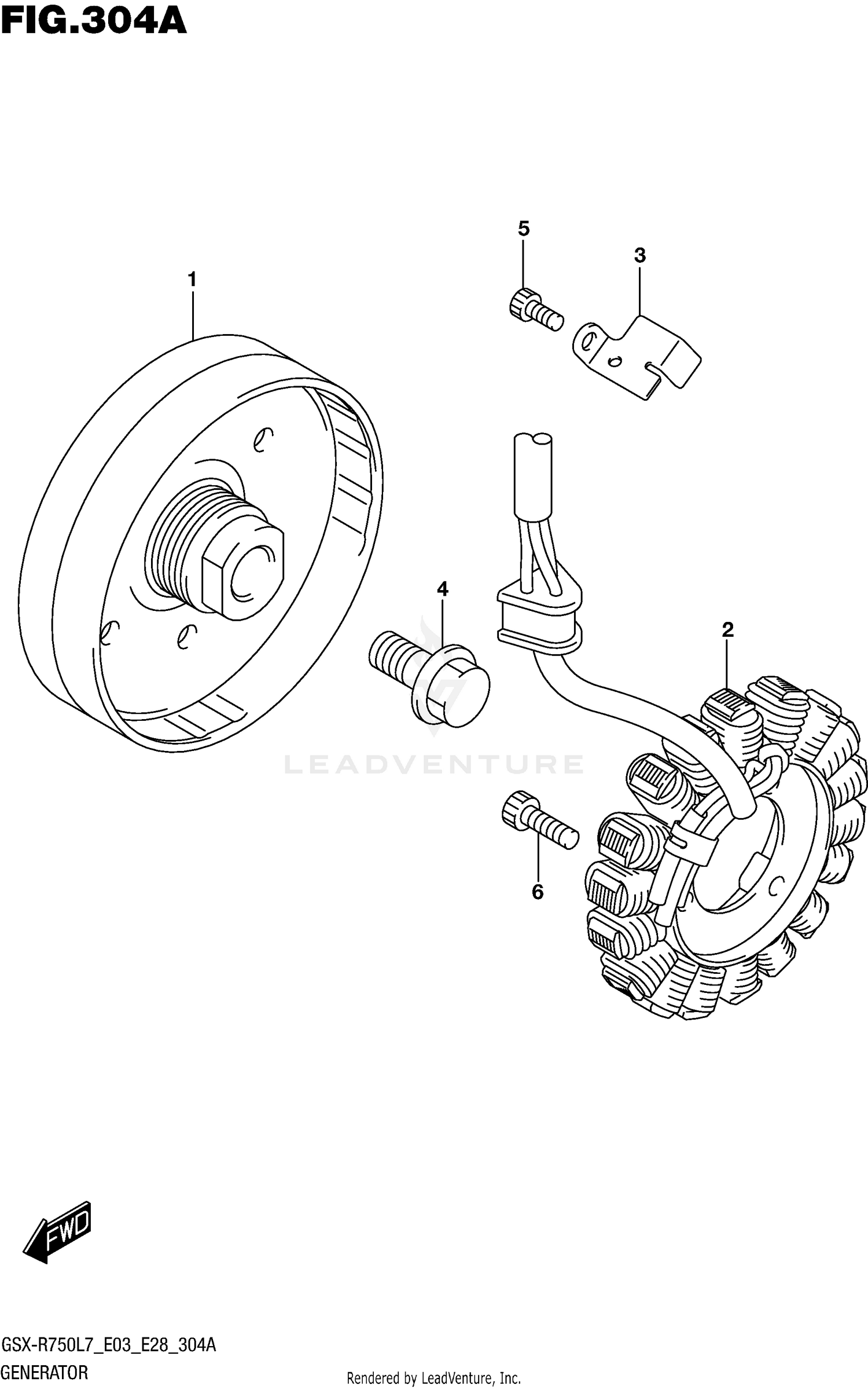 FIG.304A

5
3
1
4
2
LEADVENTURE
6

FWD

GSX-R750L7_E03_E28_304A
GENERATOR
Rendered by LeadVenture, Inc.