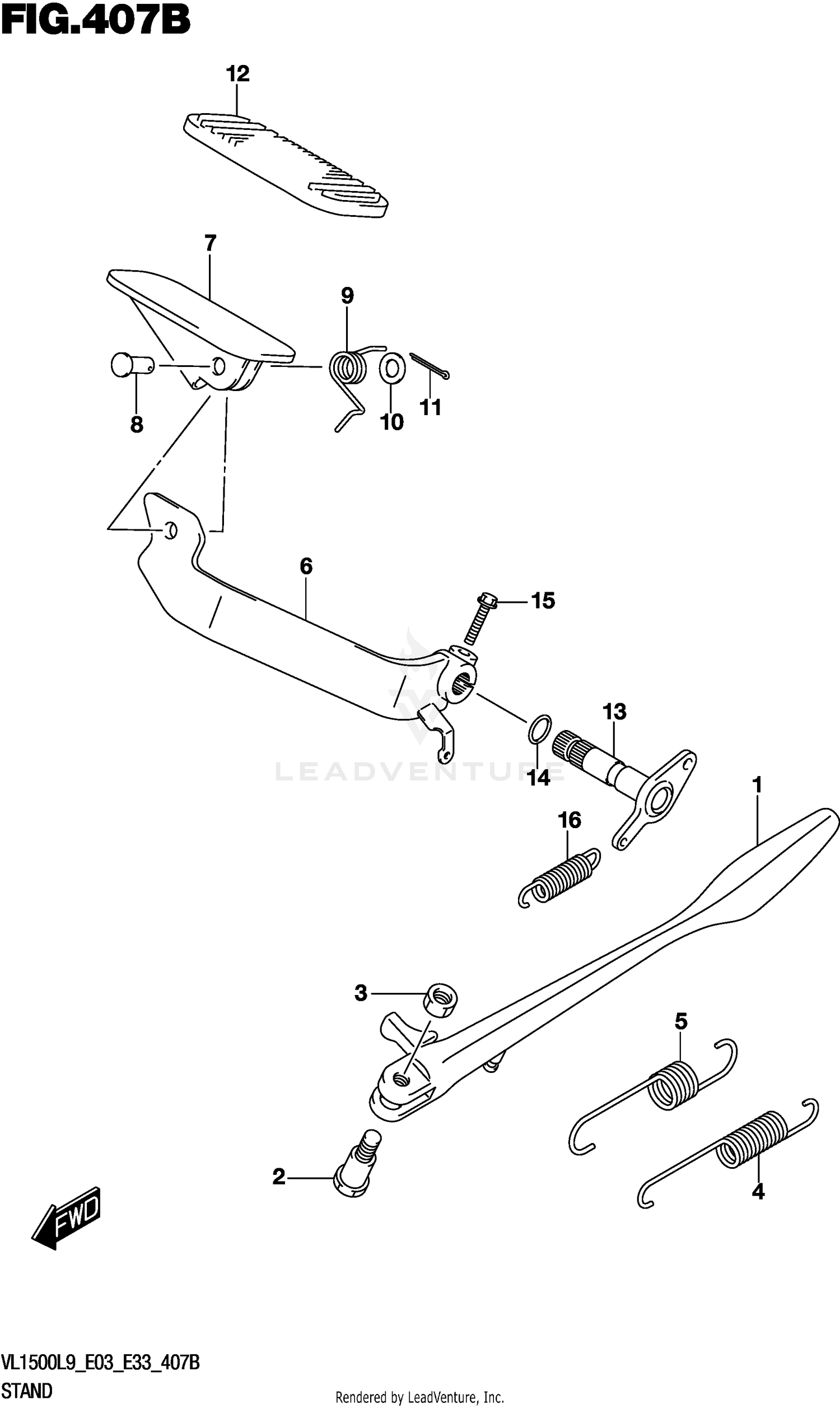 FIG.407B

12

7

9

8

10

11

6

15

13

14

LEADVENTURE

1

16

3

5

2

4

FWD

VL1500L9_E03_E33_407B

STAND

Rendered by LeadVenture, Inc.