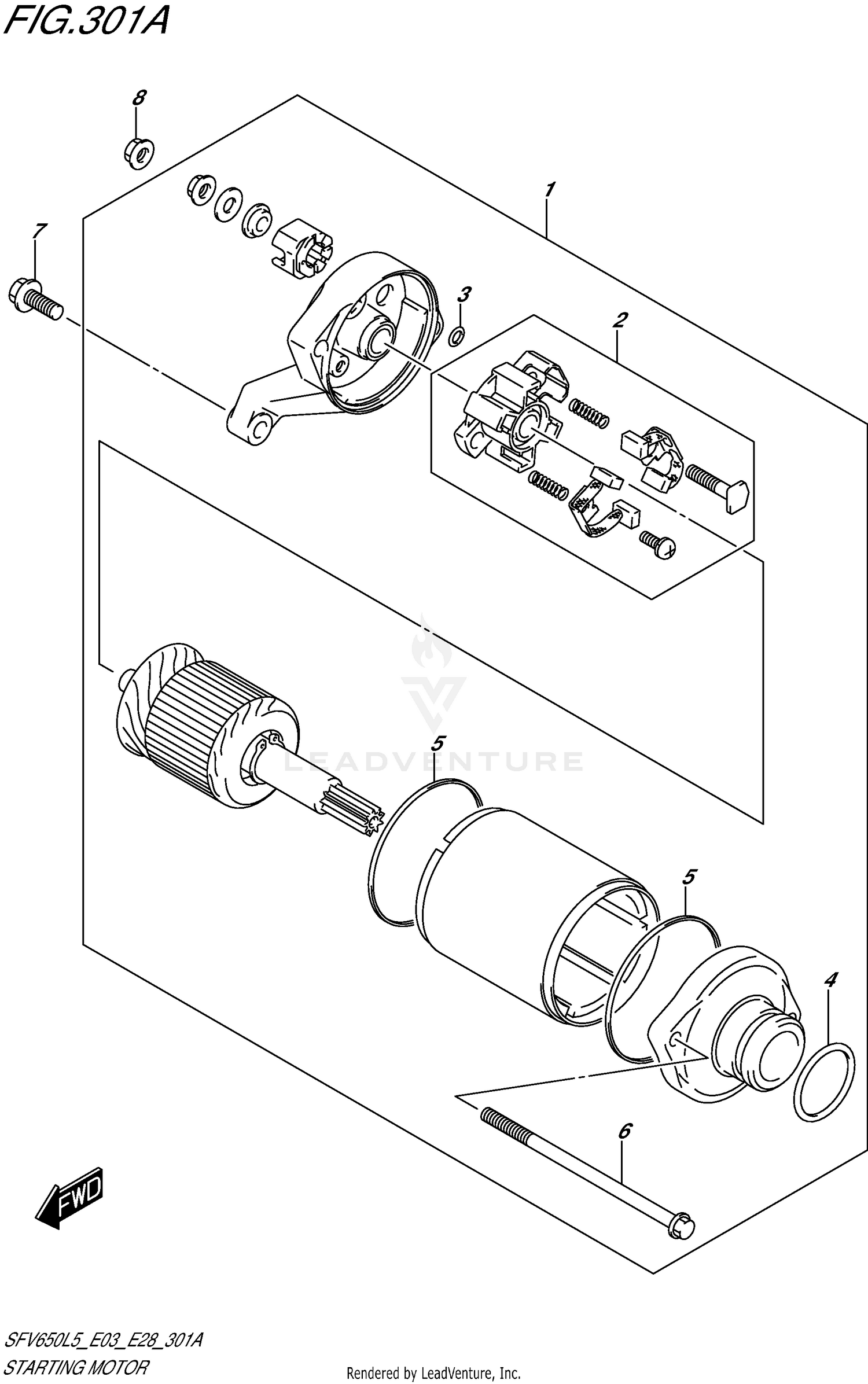 FIG.301A

8

1

7

3

2

LEADVENTURE

5

5

4

6

FWD

SFV650L5_E03_E28_301A
STARTING MOTOR

Rendered by LeadVenture, Inc.