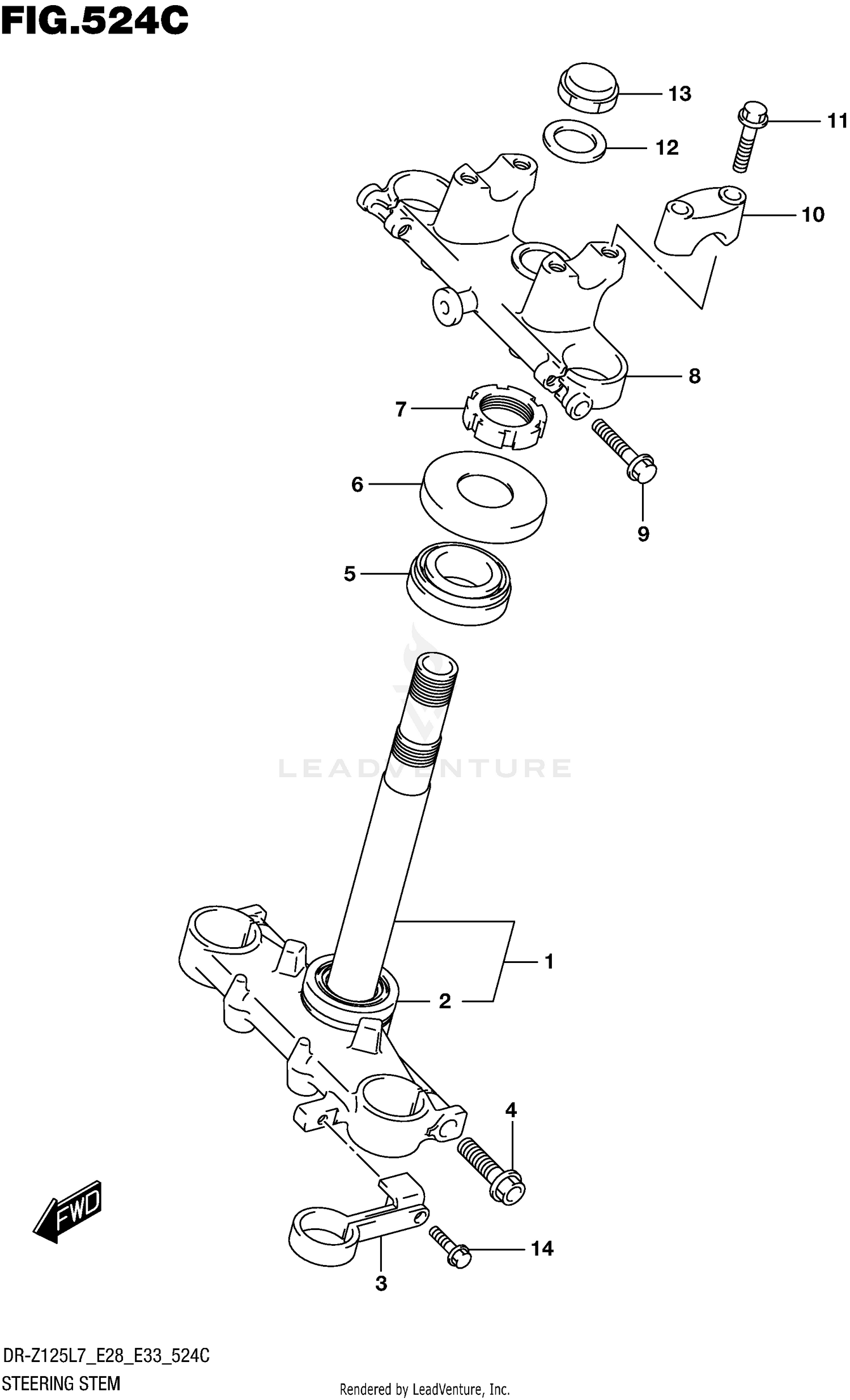 FIG.524C

13
11
12
10
8
7
6
9
5
LEADVENTURE
1
2
4
FWD
14
3

DR-Z125L7_E28_E33_524C
STEERING STEM

Rendered by LeadVenture, Inc.