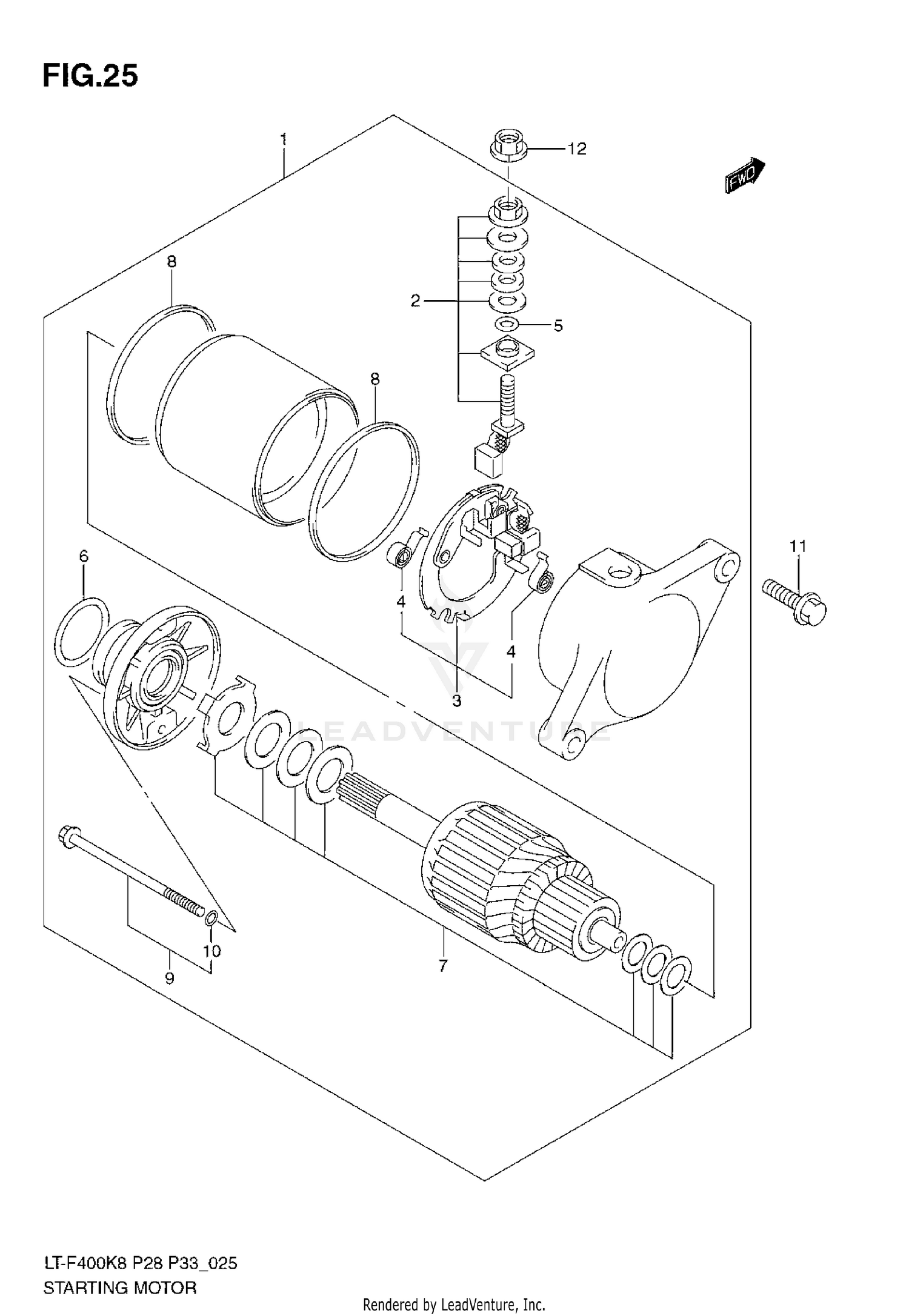 FIG.25

1

12

FWD

8

2

5

8

11

6

4

4

3

LEADVENTURE

10

9

7

LT-F400K8 P28 P33_025
STARTING MOTOR

Rendered by LeadVenture, Inc.