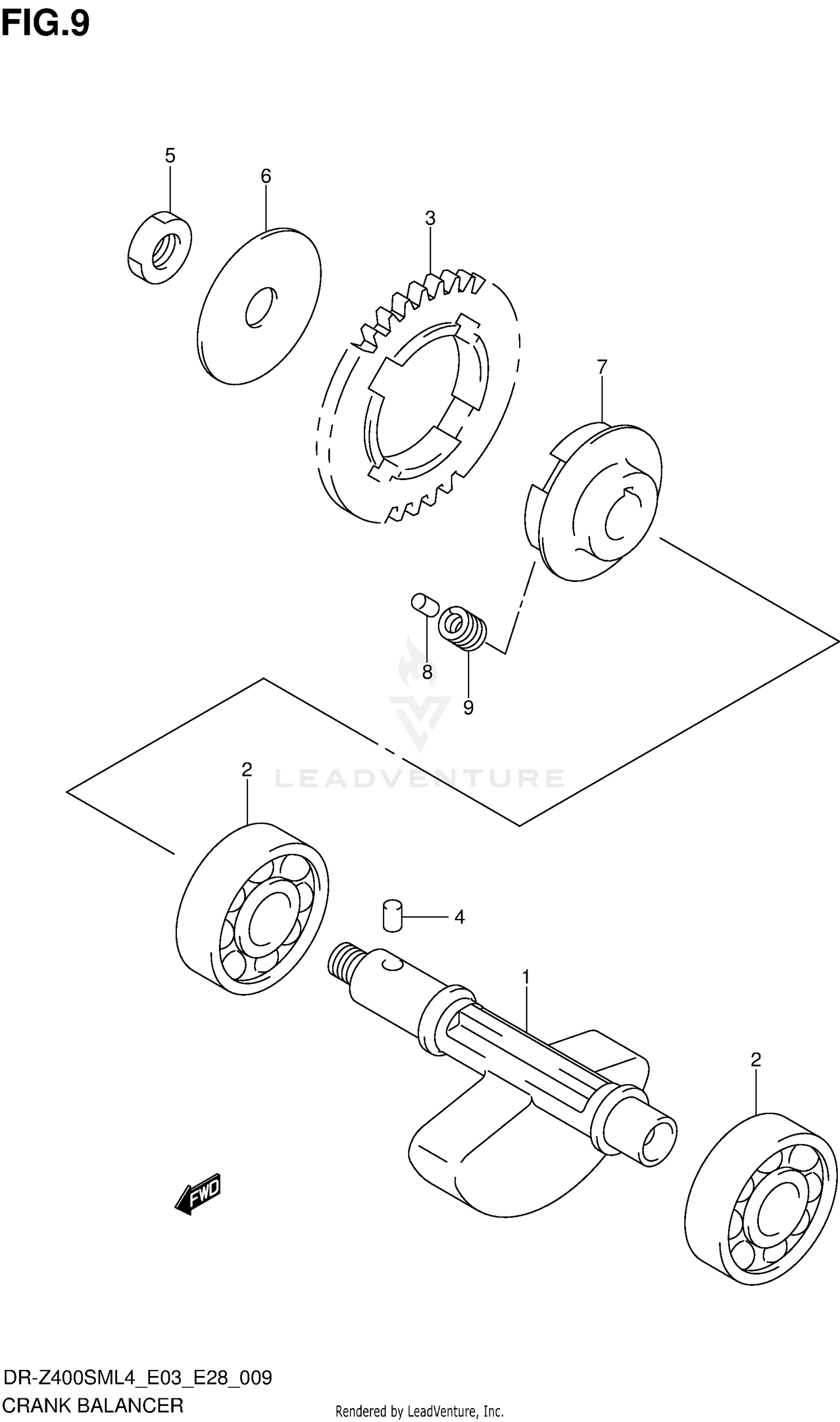 FIG.9

5
6
3
7
8
9
LEADVENTURE
2
4
1
2
FWD

DR-Z400SML4_E03_E28_009
CRANK BALANCER
Rendered by LeadVenture, Inc.