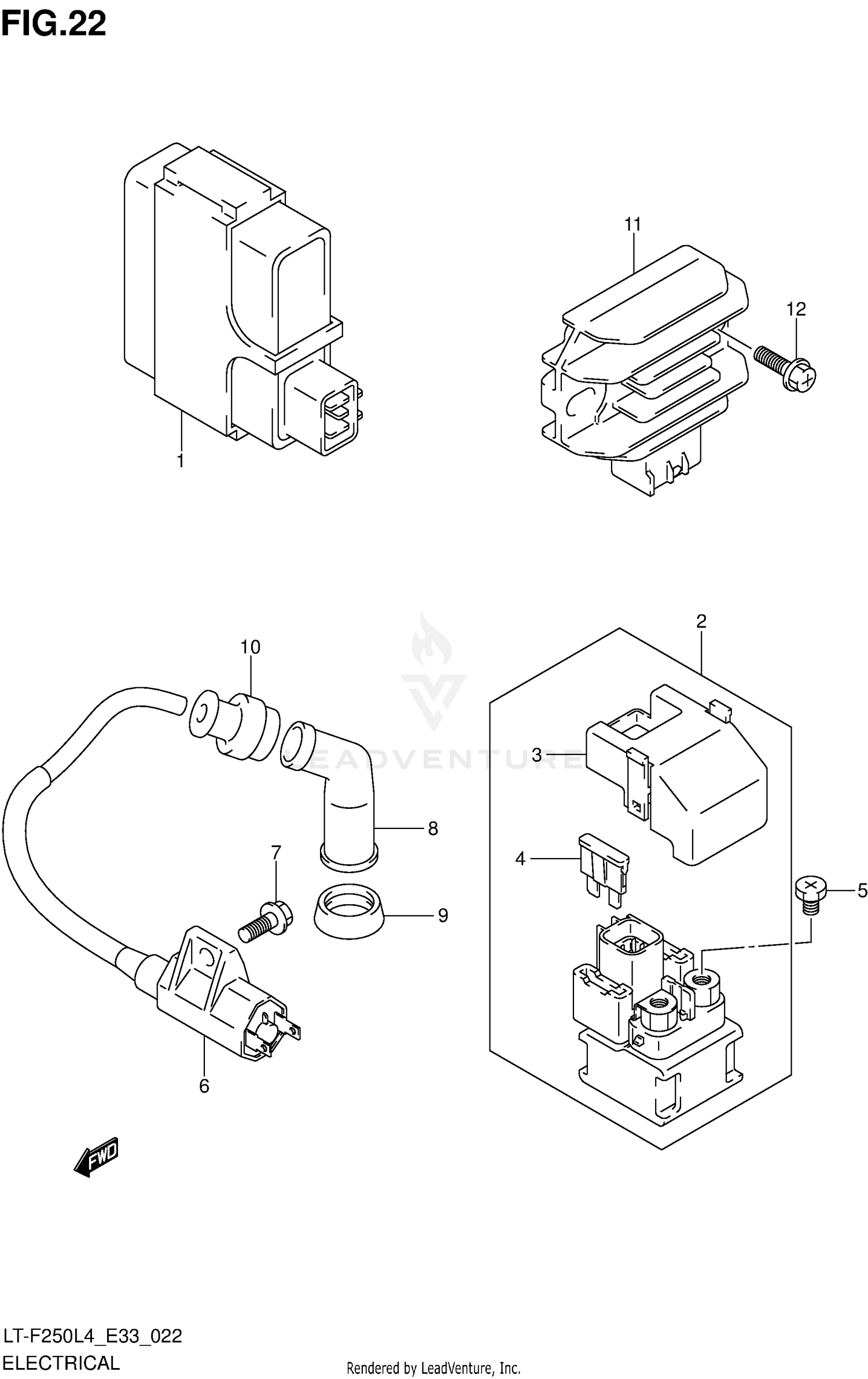 FIG.22

11

12

1

2

10

LEADVENTURE

3

8

4

7

5

9

6

FWD

LT-F250L4_E33_022
ELECTRICAL

Rendered by LeadVenture, Inc.