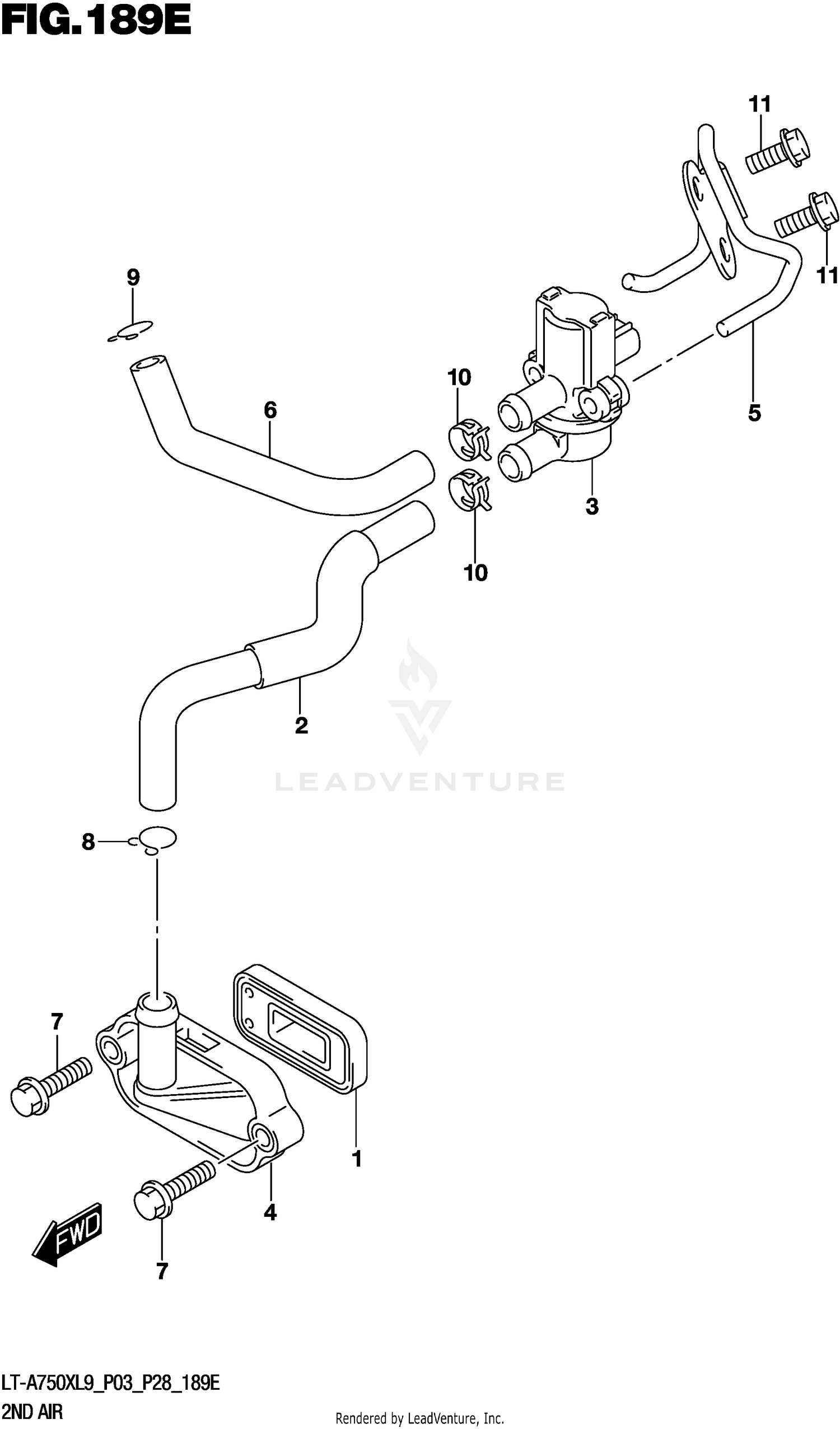 FIG.189E

11
11
9
10
6
5
3
10
2
LEADVENTURE
8
7
1
4
FWD
7

LT-A750XL9_P03_P28_189E
2ND AIR

Rendered by LeadVenture, Inc.