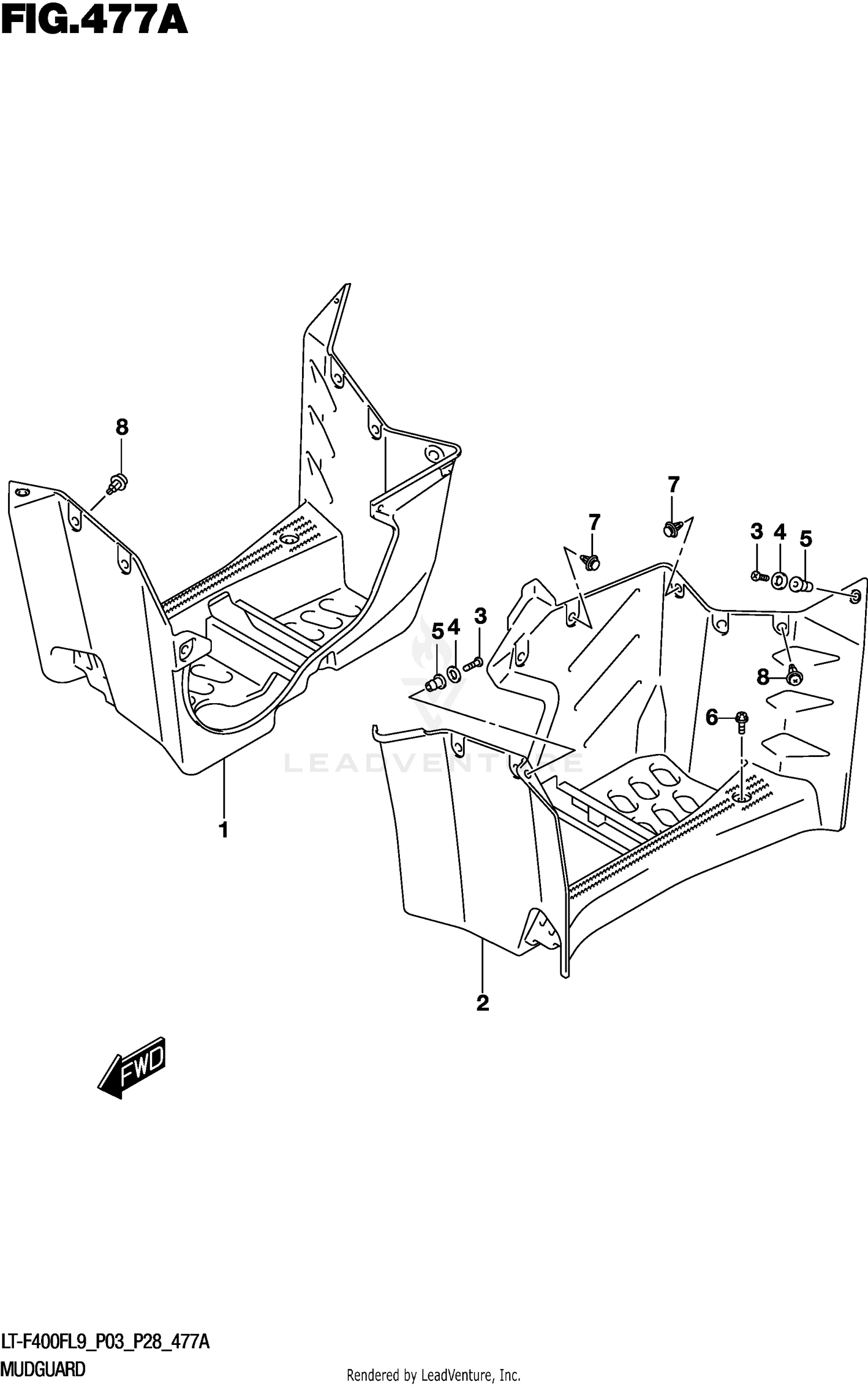 FIG.477A

8

7

7

3 4 5

5 4 3

8

6

LEADVENTURE

1

2

FWD

LT-F400FL9_P03_P28_477A
MUDGUARD

Rendered by LeadVenture, Inc.