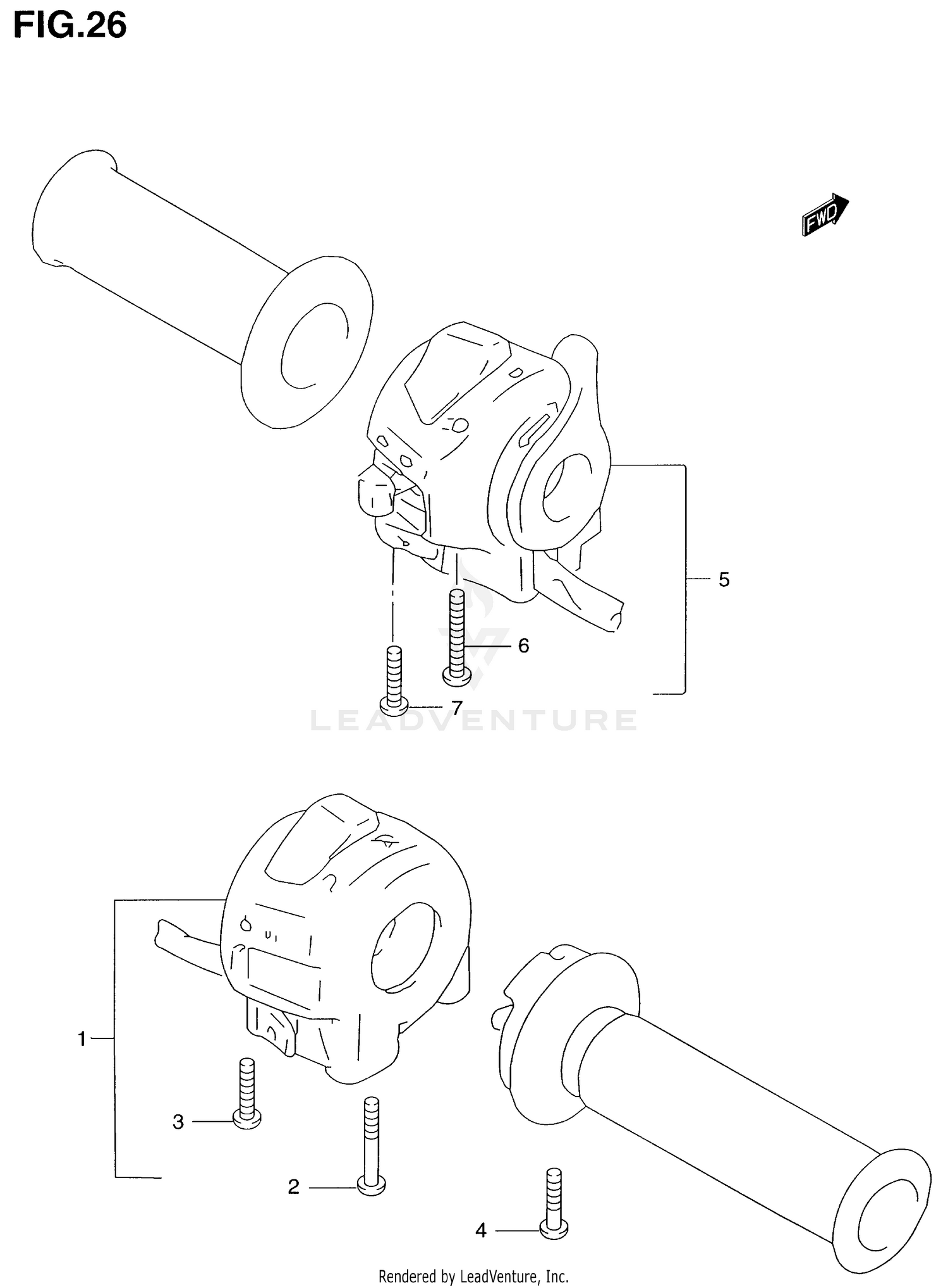 FIG.26

FWD

5

6

7

LEADVENTURE

1

3

2

4

Rendered by LeadVenture, Inc.