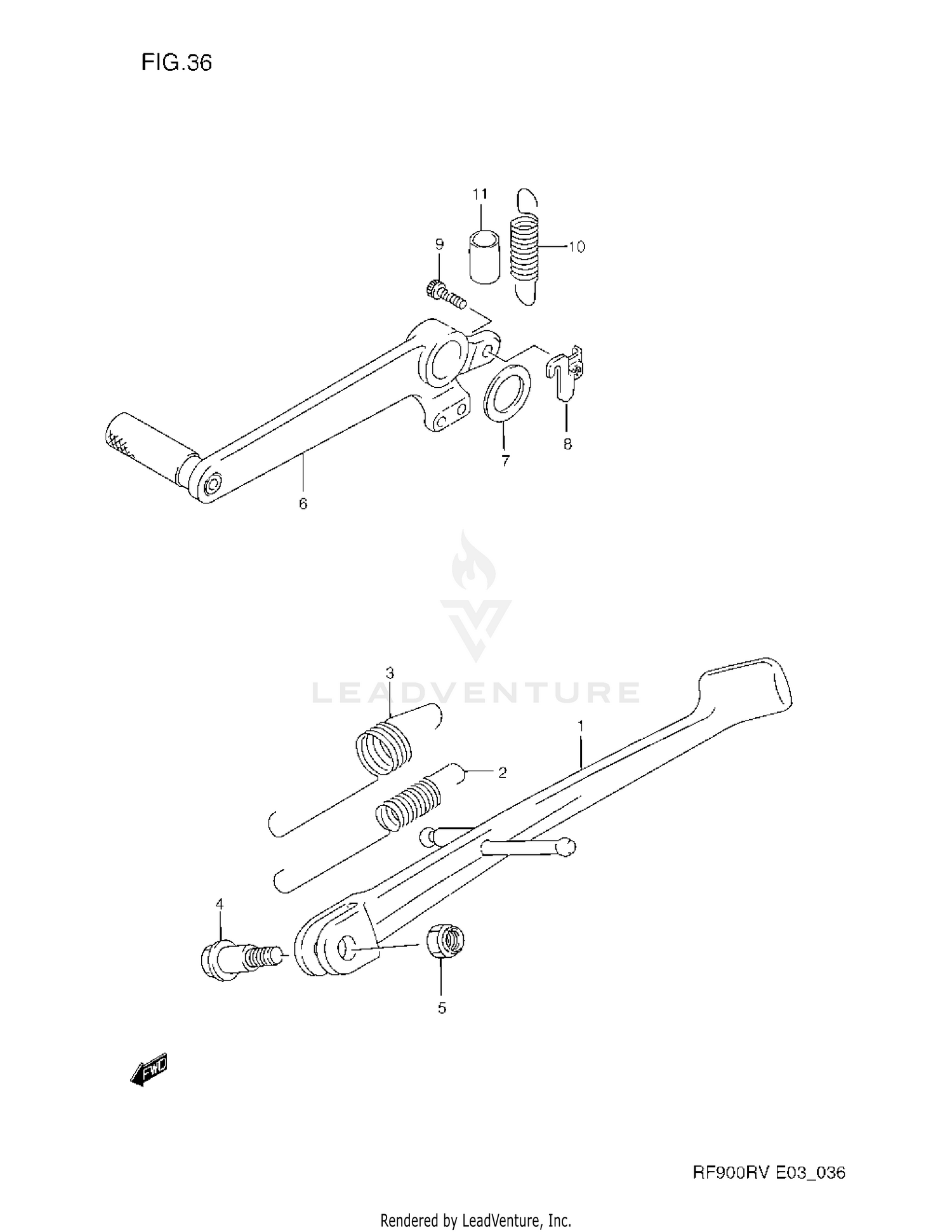 FIG.36

11
9
10
8
7
6

LEADVENTURE

3
1
2
4
5

FWD

RF900RV E03_036

Rendered by LeadVenture, Inc.