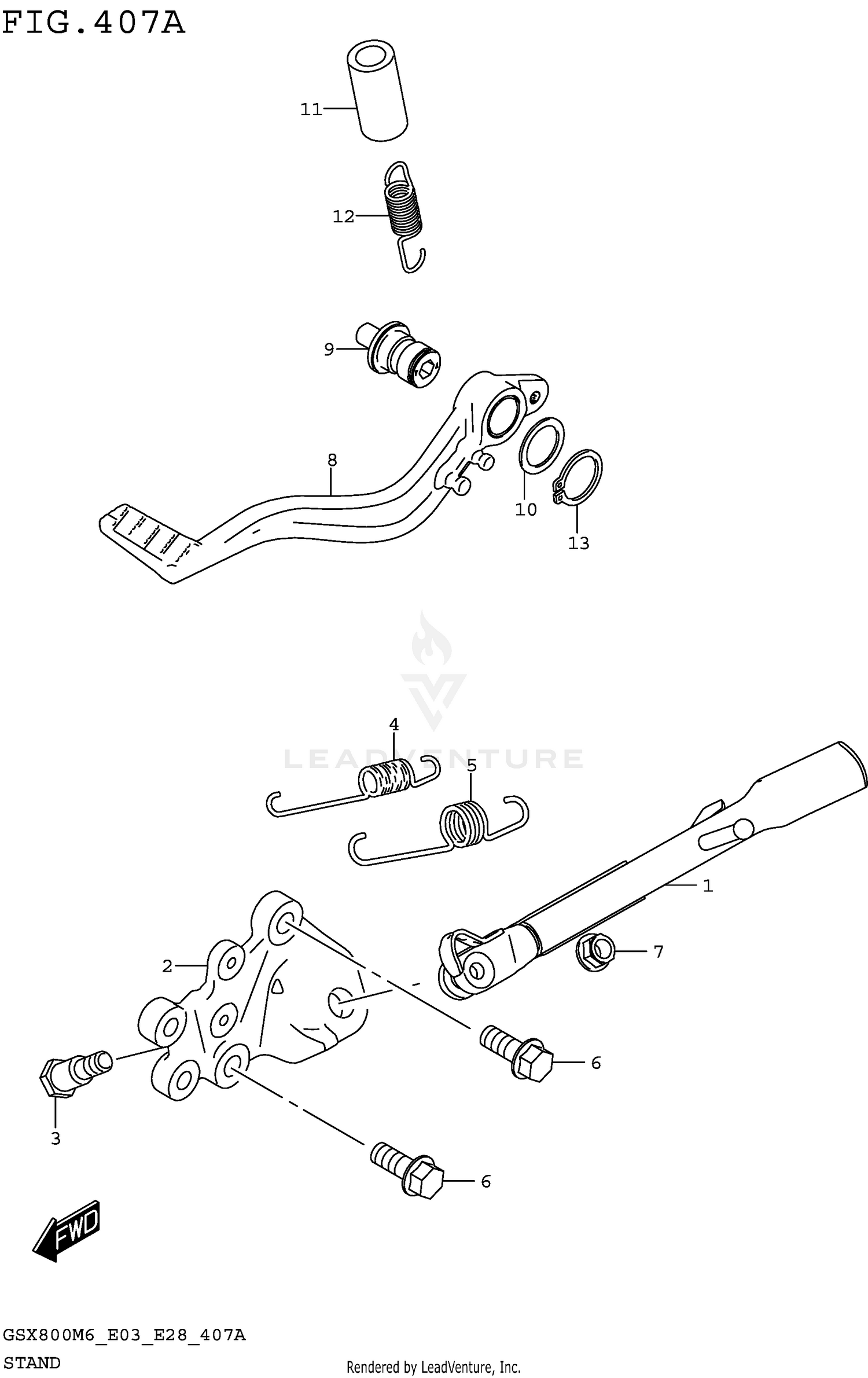 FIG.407A

11

12

9

8

10

13

LEADVENTURE

4

5

1

2

7

6

3

6

FWD

GSX800M6_E03_E28_407A

STAND

Rendered by LeadVenture, Inc.