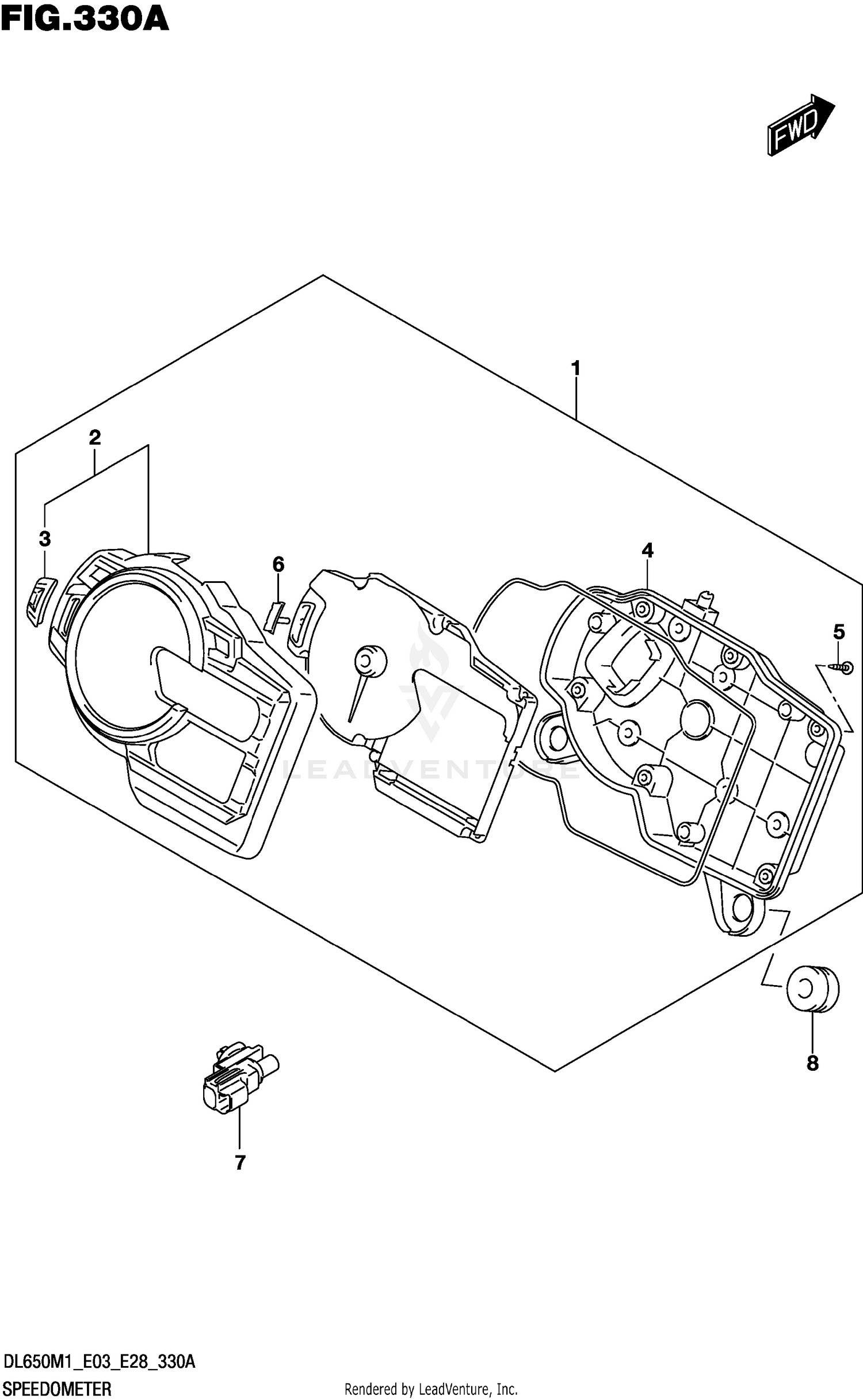 FIG.330A

FWD

1

2

3

6

4

5

LEADVENTURE

8

7

DL650M1_E03_E28_330A

SPEEDOMETER

Rendered by LeadVenture, Inc.