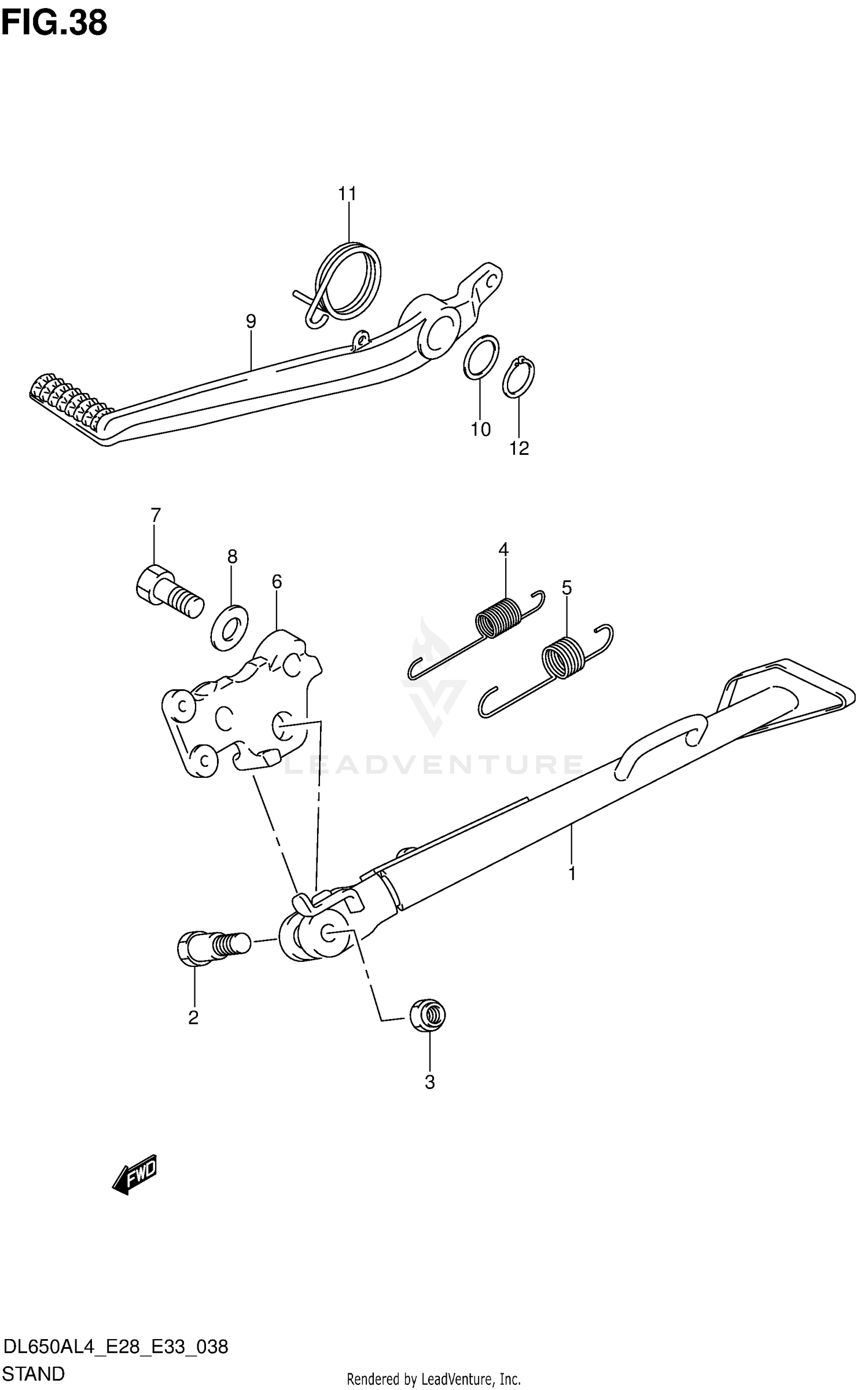 FIG.38

11
9
10
12
7
8
6
4
5
LEADVENTURE
1
2
3
FWD

DL650AL4_E28_E33_038
STAND

Rendered by LeadVenture, Inc.