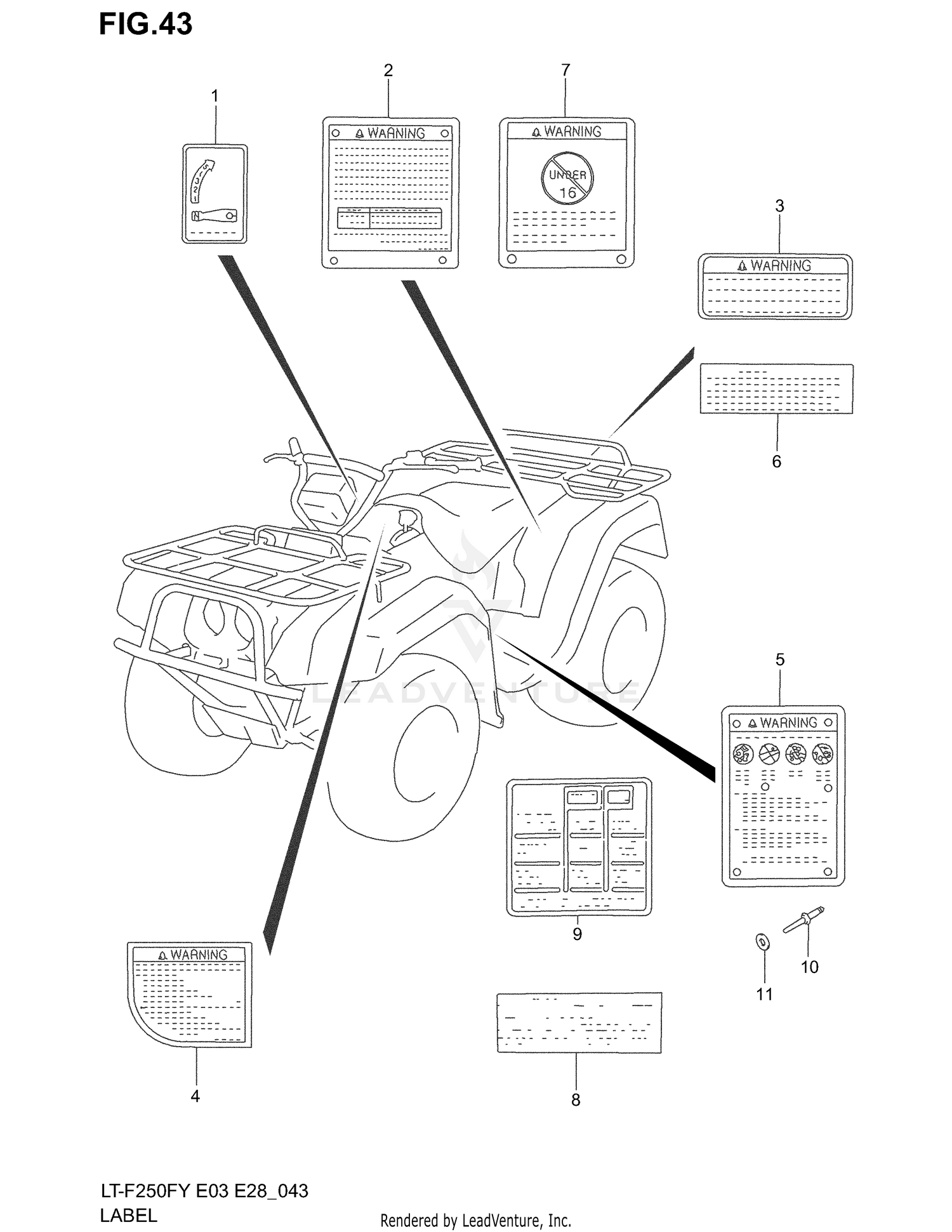 FIG.43

1

5
4
3
2
1
N

2

WARNING

7

WARNING

UNDER
16

3

WARNING

6

LEADVENTURE

5

WARNING

9

10

11

4

WARNING

8

LT-F250FY E03 E28_043
LABEL

Rendered by LeadVenture, Inc.