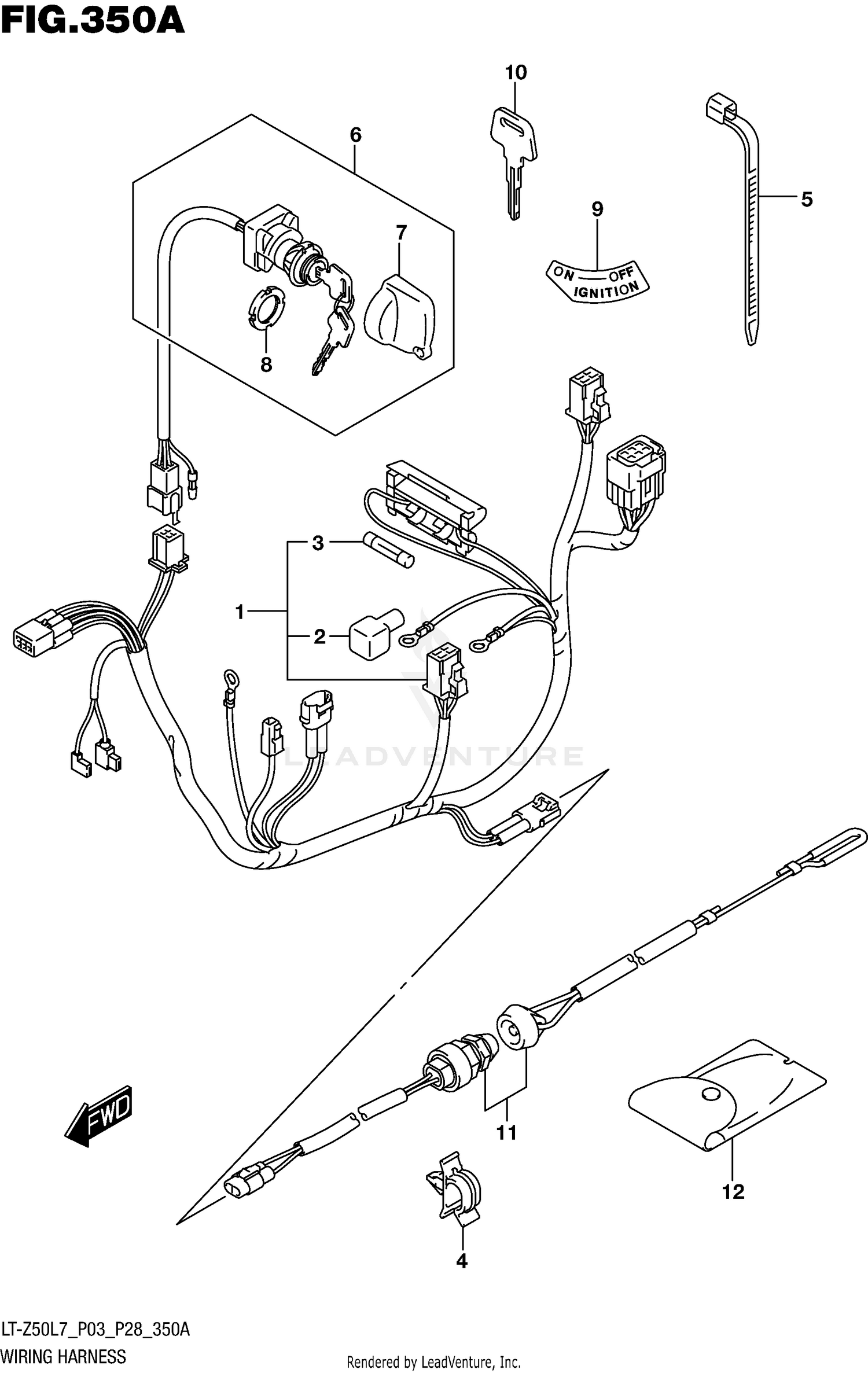 FIG.350A

10

6

5

9

7

ON OFF
IGNITION

8

3

1

2

LEADVENTURE

FWD

11

12

4

LT-Z50L7_P03_P28_350A
WIRING HARNESS

Rendered by LeadVenture, Inc.