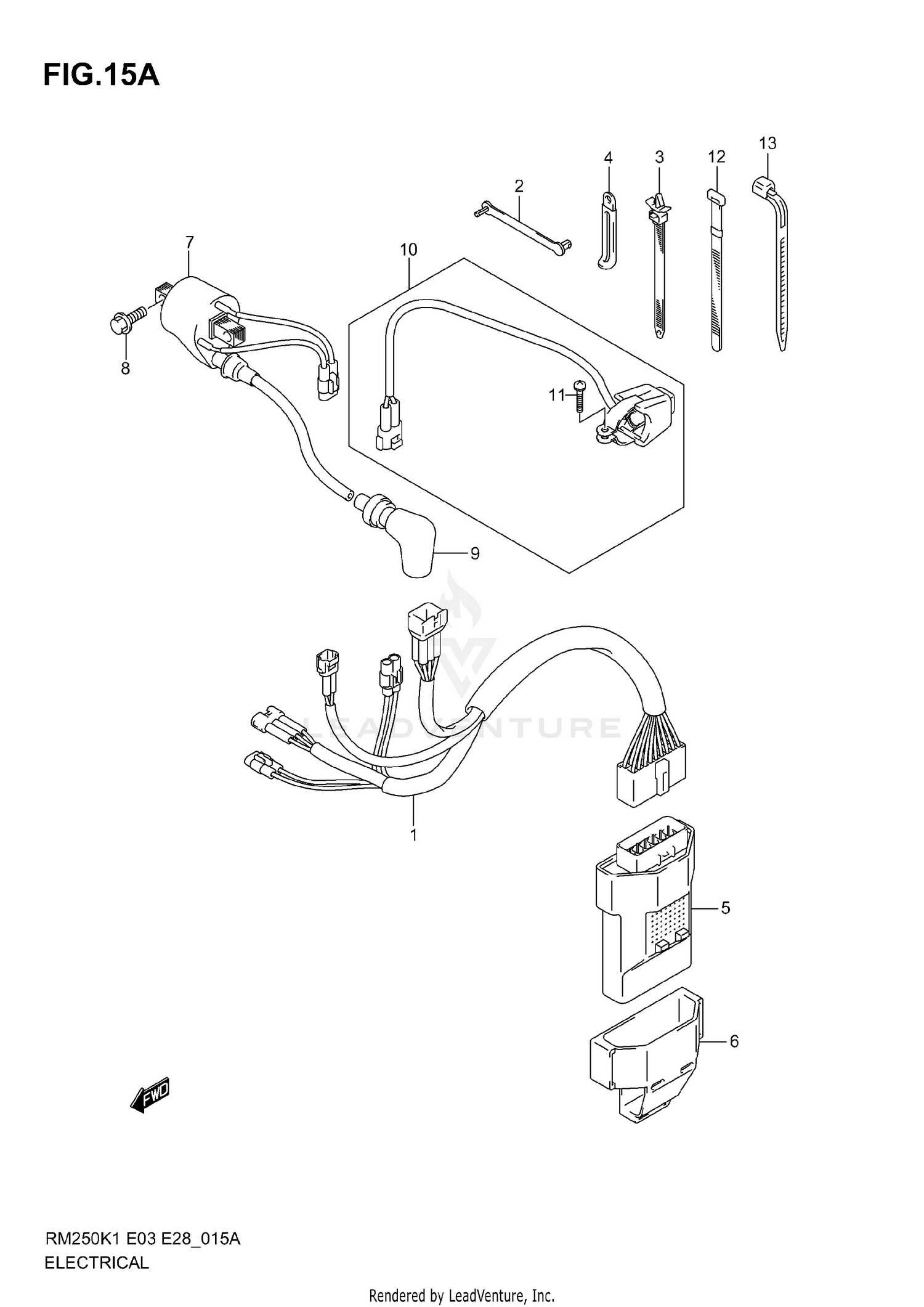 FIG.15A

13
4
3
12
2
7
10
8
11
9
LEADVENTURE
1
5
6
FWD

RM250K1 E03 E28_015A
ELECTRICAL

Rendered by LeadVenture, Inc.