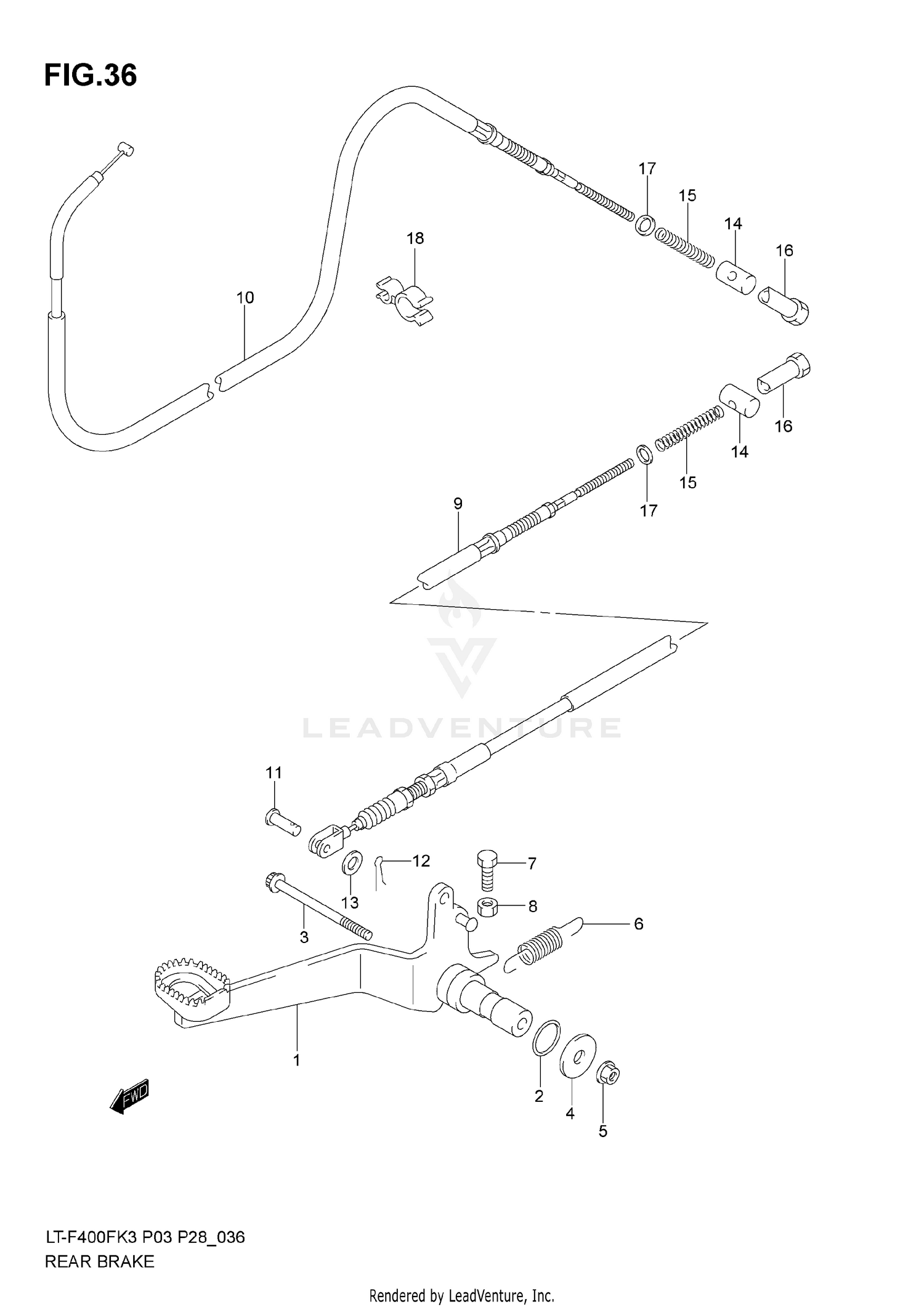 FIG.36

17
15
14
16
18
10
16
14
15
17
9

LEADVENTURE

11
12
7
13
8
3
6
1
2
4
5
FWD

LT-F400FK3 P03 P28_036
REAR BRAKE

Rendered by LeadVenture, Inc.