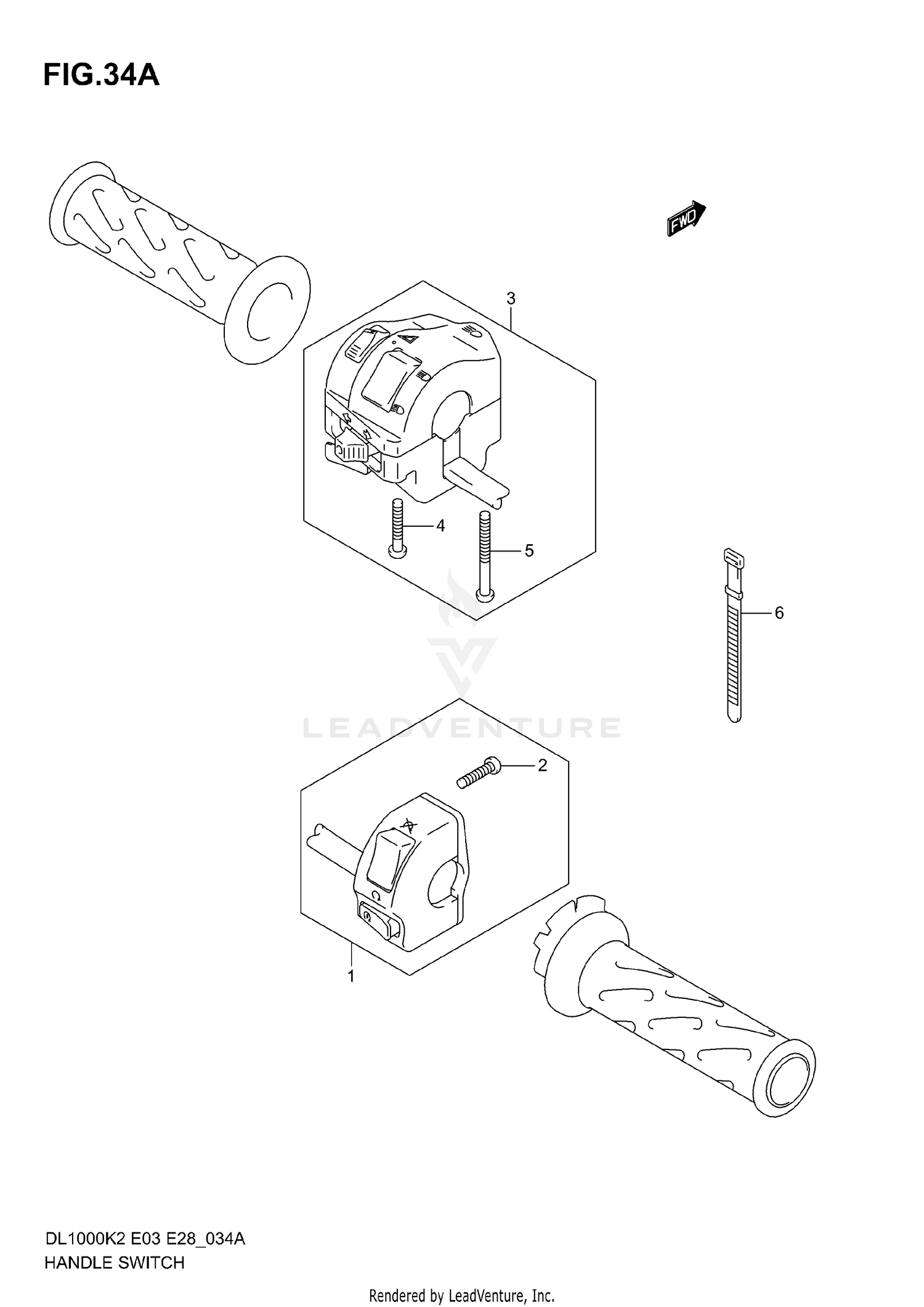 FIG.34A

FWD

3

4

5

6

LEADVENTURE

2

1

DL1000K2 E03 E28_034A
HANDLE SWITCH

Rendered by LeadVenture, Inc.