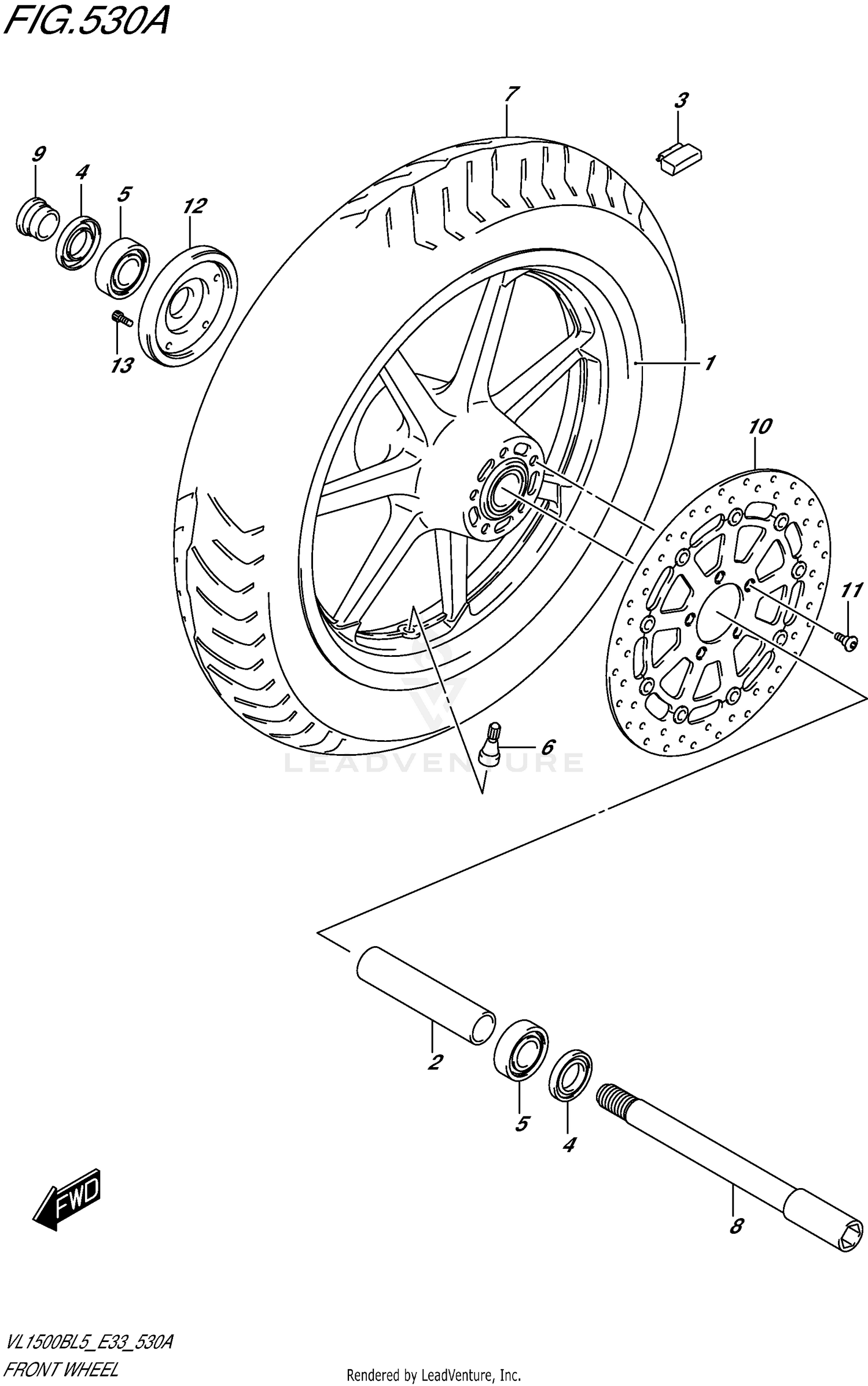 FIG.530A

7
3
9
4
5
12
13
1
10
11
6
LEADVENTURE
2
5
4
8
FWD

VL1500BL5_E33_530A
FRONT WHEEL

Rendered by LeadVenture, Inc.