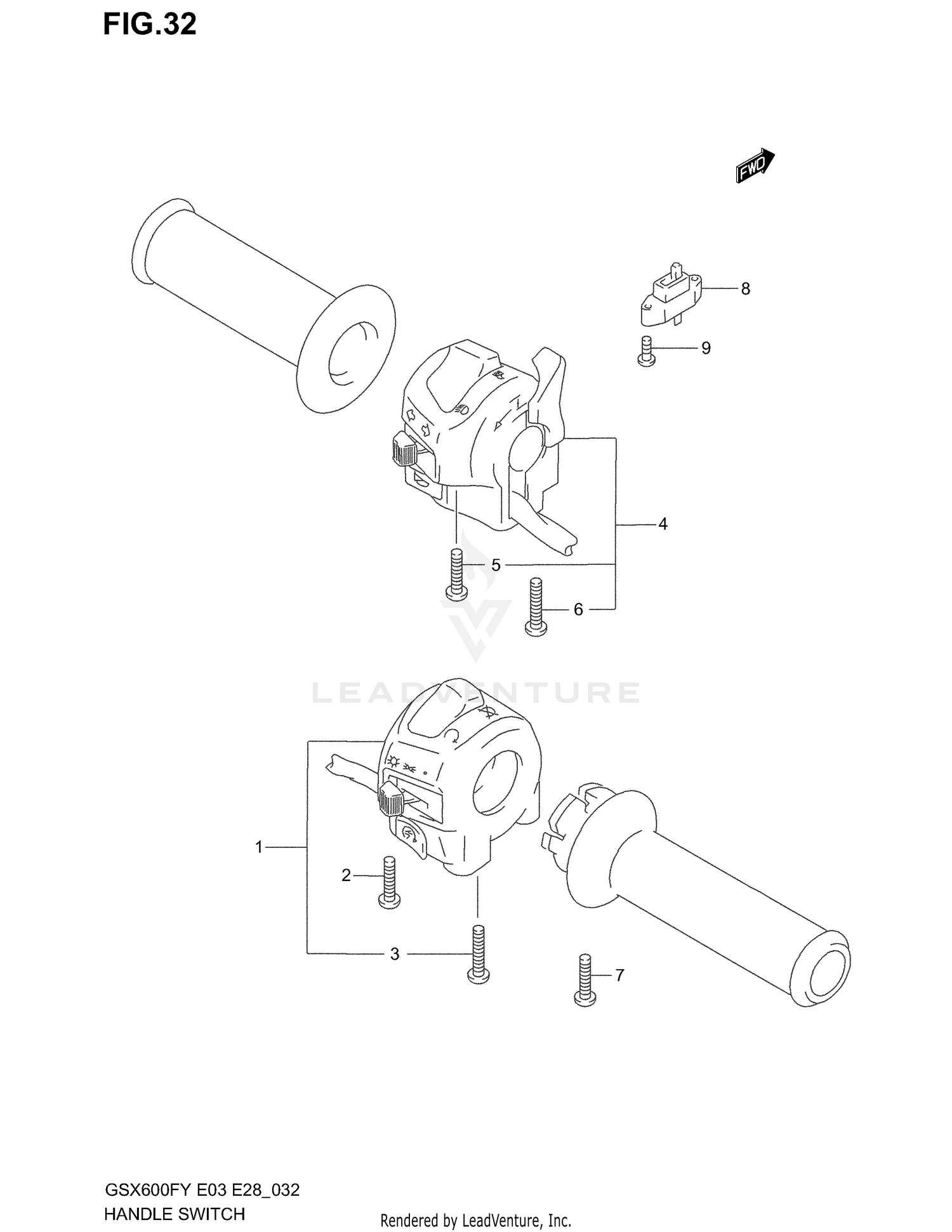 FIG.32

FWD

8

9

4

5

6

LEADVENTURE

1

2

3

7

GSX600FY E03 E28_032
HANDLE SWITCH

Rendered by LeadVenture, Inc.