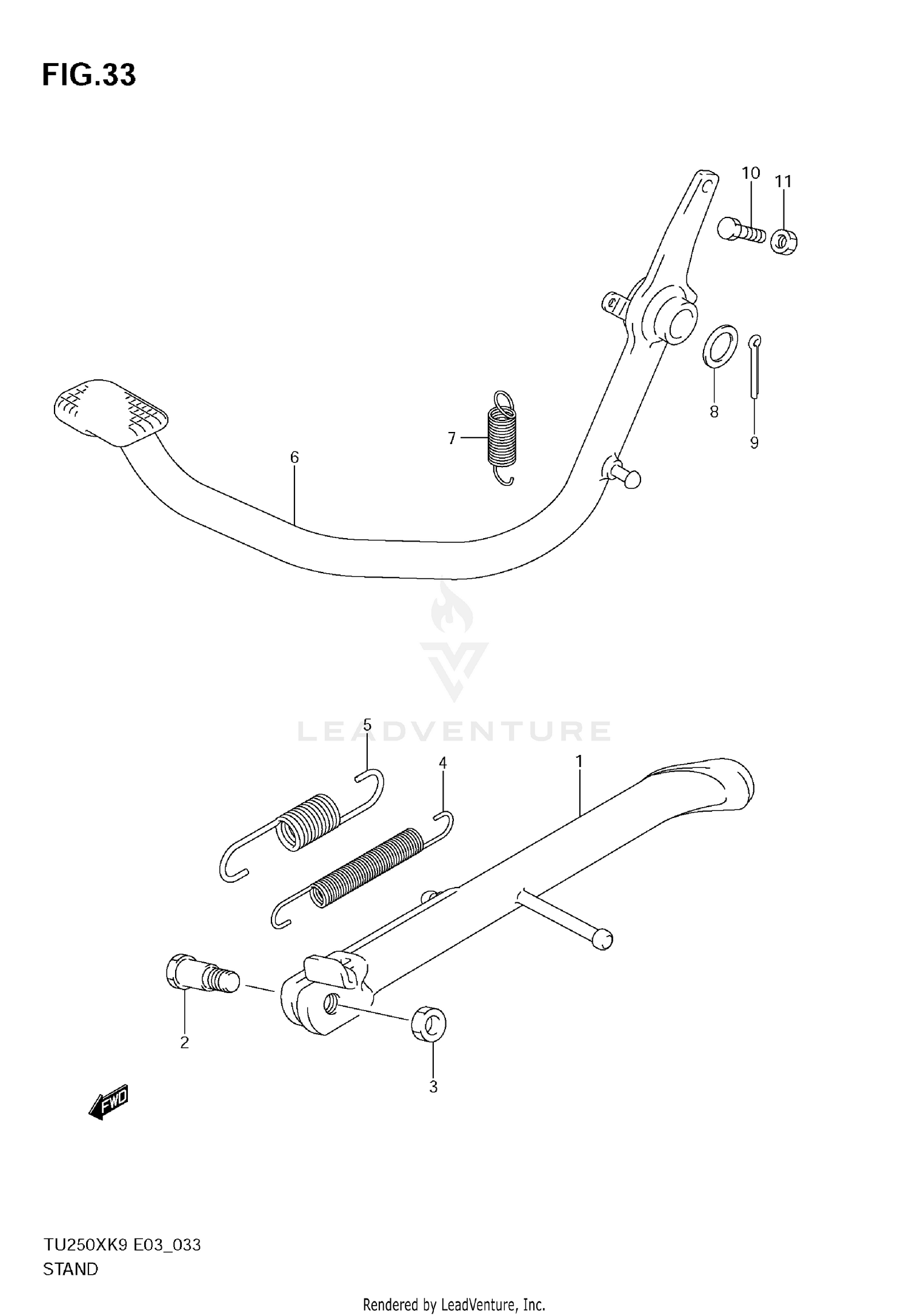 FIG.33

10
11
8
9
7
6

LEADVENTURE

5
4
1
2
3

FWD

TU250XK9 E03_033
STAND

Rendered by LeadVenture, Inc.