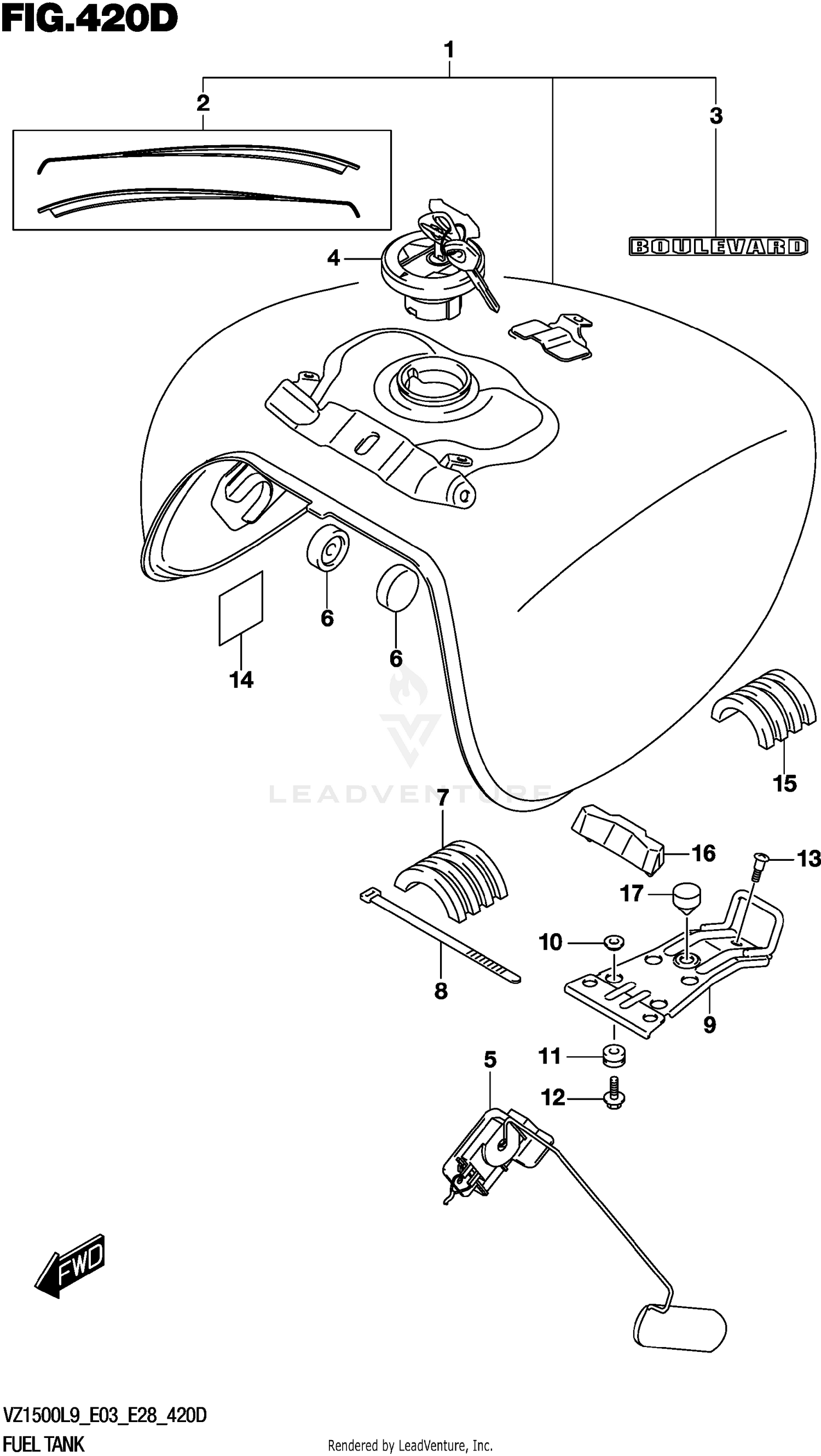 FIG.420D

1

2

3

BOULEVARD

4

6

6

14

15

LEADVENTURE

7

16

13

17

10

8

9

11

5

12

FWD

VZ1500L9_E03_E28_420D

FUEL TANK

Rendered by LeadVenture, Inc.