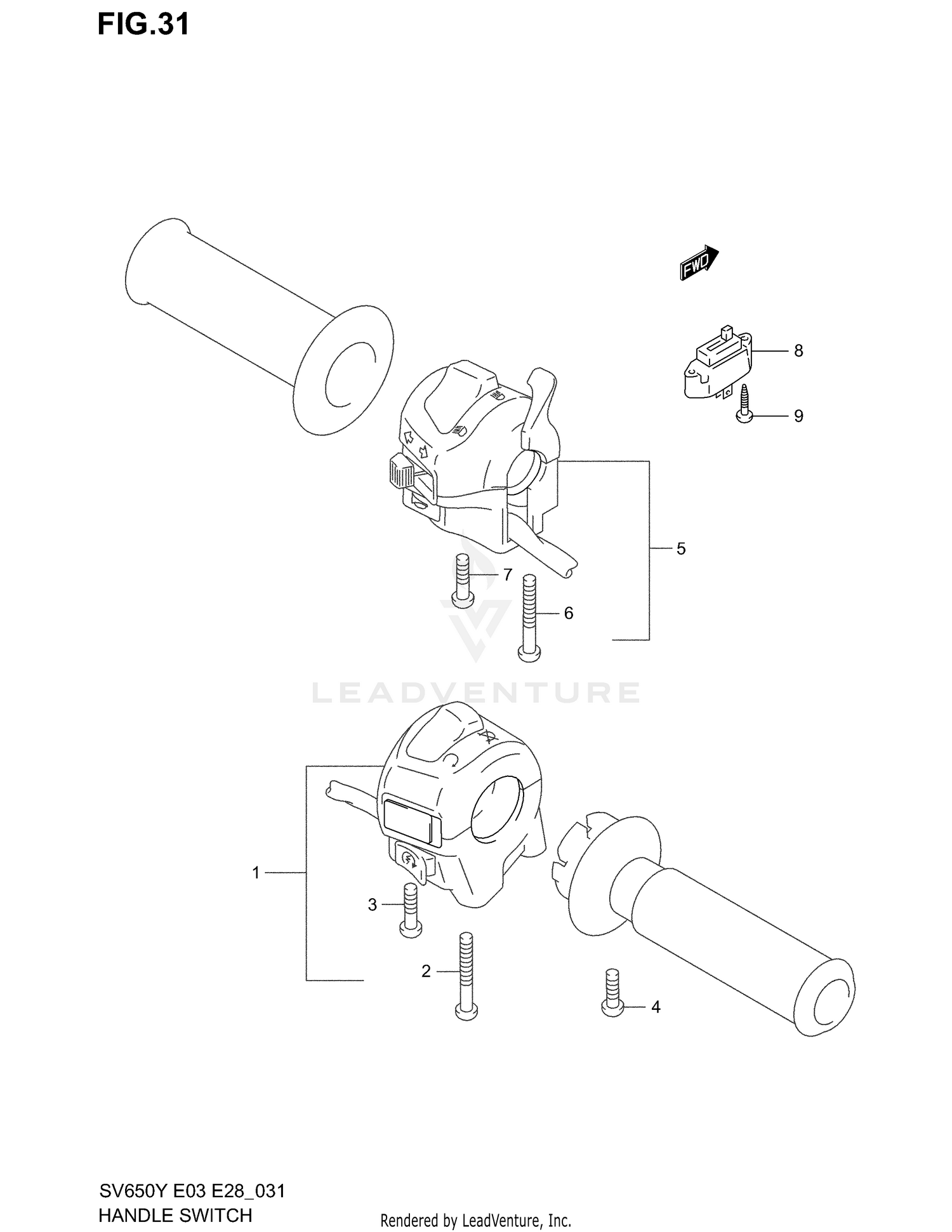 FIG.31

FWD

8

9

5

7

6

LEADVENTURE

1

3

2

4

SV650Y E03 E28_031
HANDLE SWITCH

Rendered by LeadVenture, Inc.