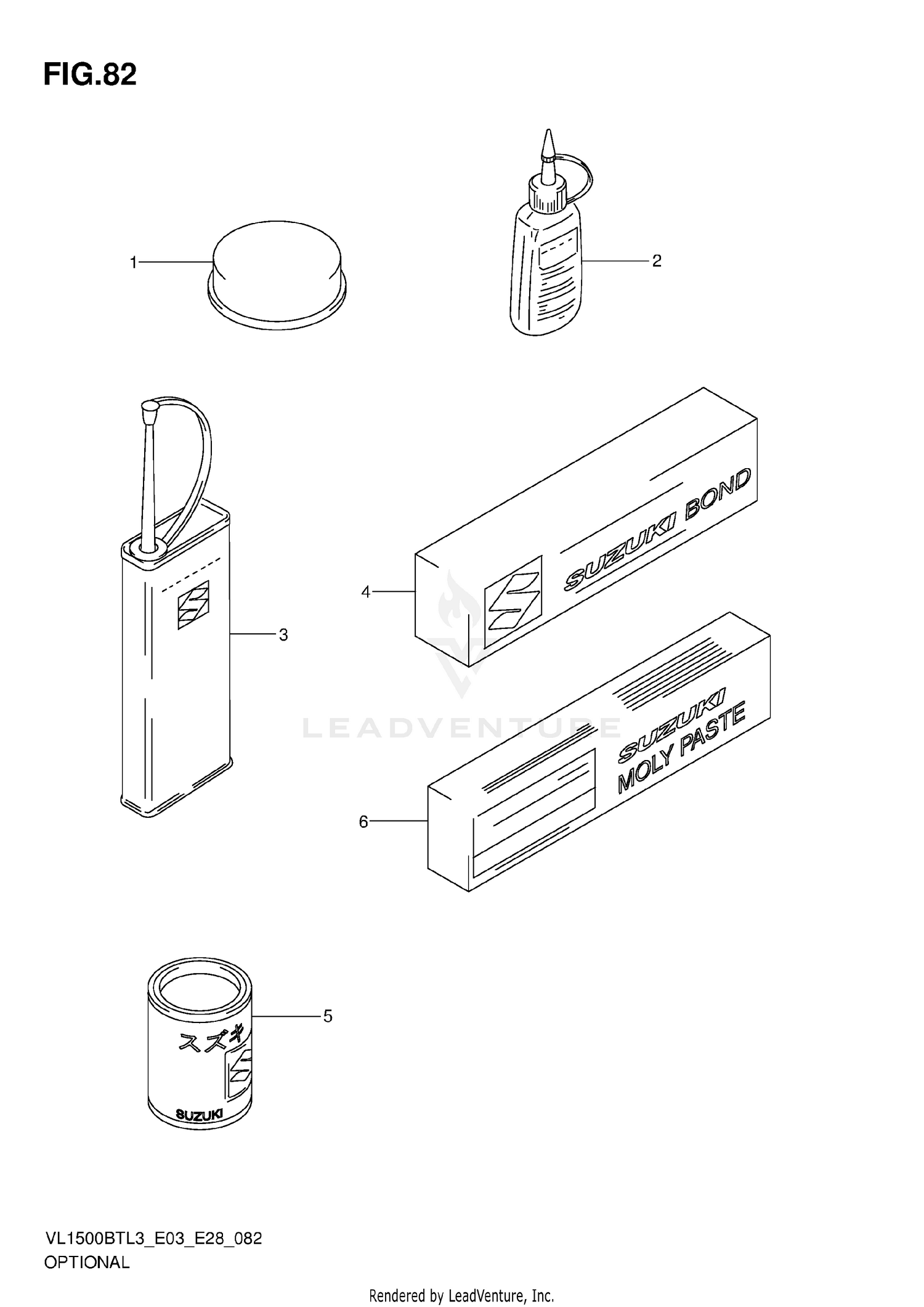 FIG.82

1

2

3

4

SUZUKI BOND

LEADVENTURE

SUZUKI MOLY PASTE

6

5

スズキ

SUZUKI

VL1500BTL3_E03_E28_082
OPTIONAL

Rendered by LeadVenture, Inc.