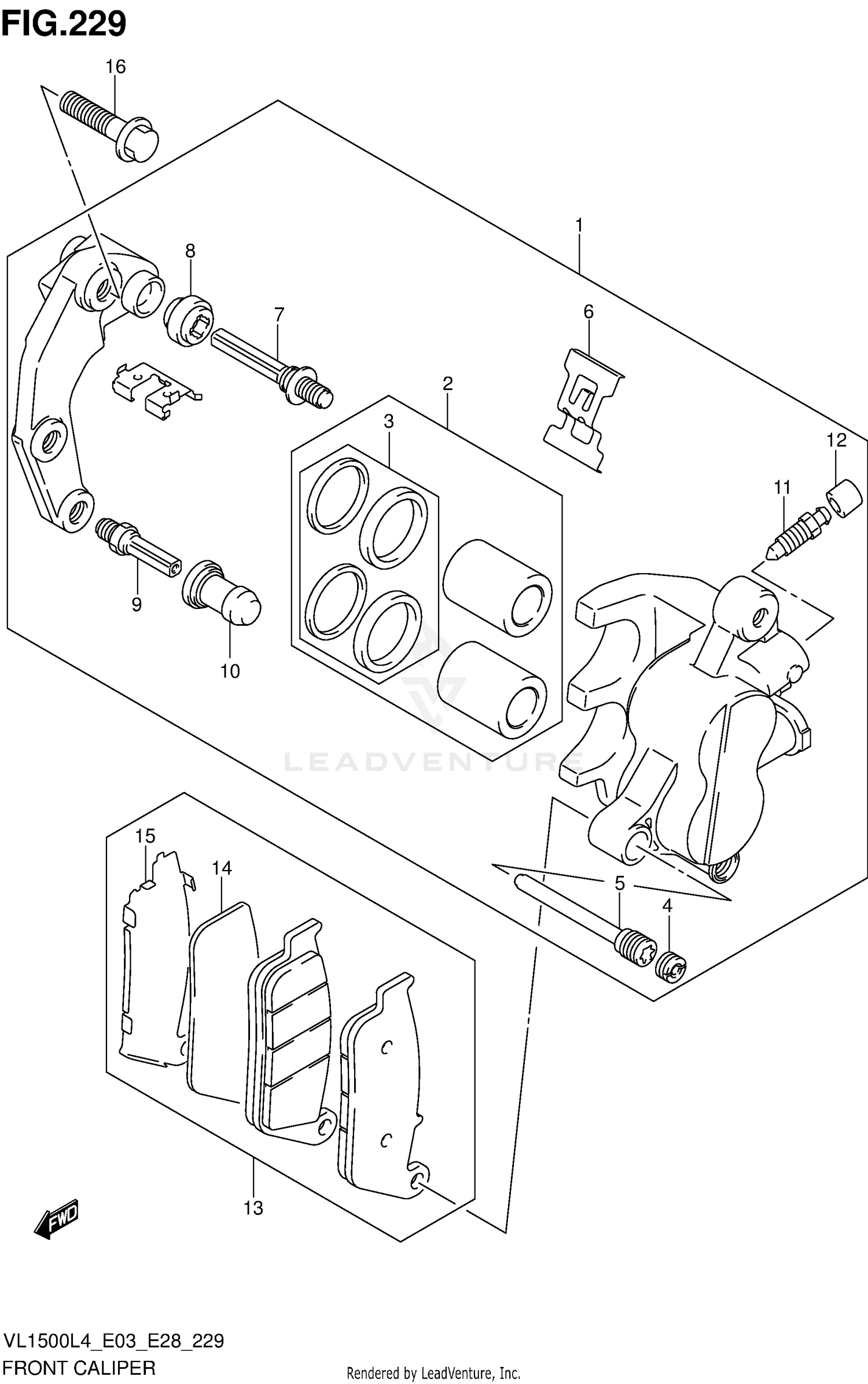 FIG.229

16

1

8

7

6

2

3

12

11

9

10

LEADVENTURE

15

14

5

4

13

FWD

VL1500L4_E03_E28_229
FRONT CALIPER

Rendered by LeadVenture, Inc.