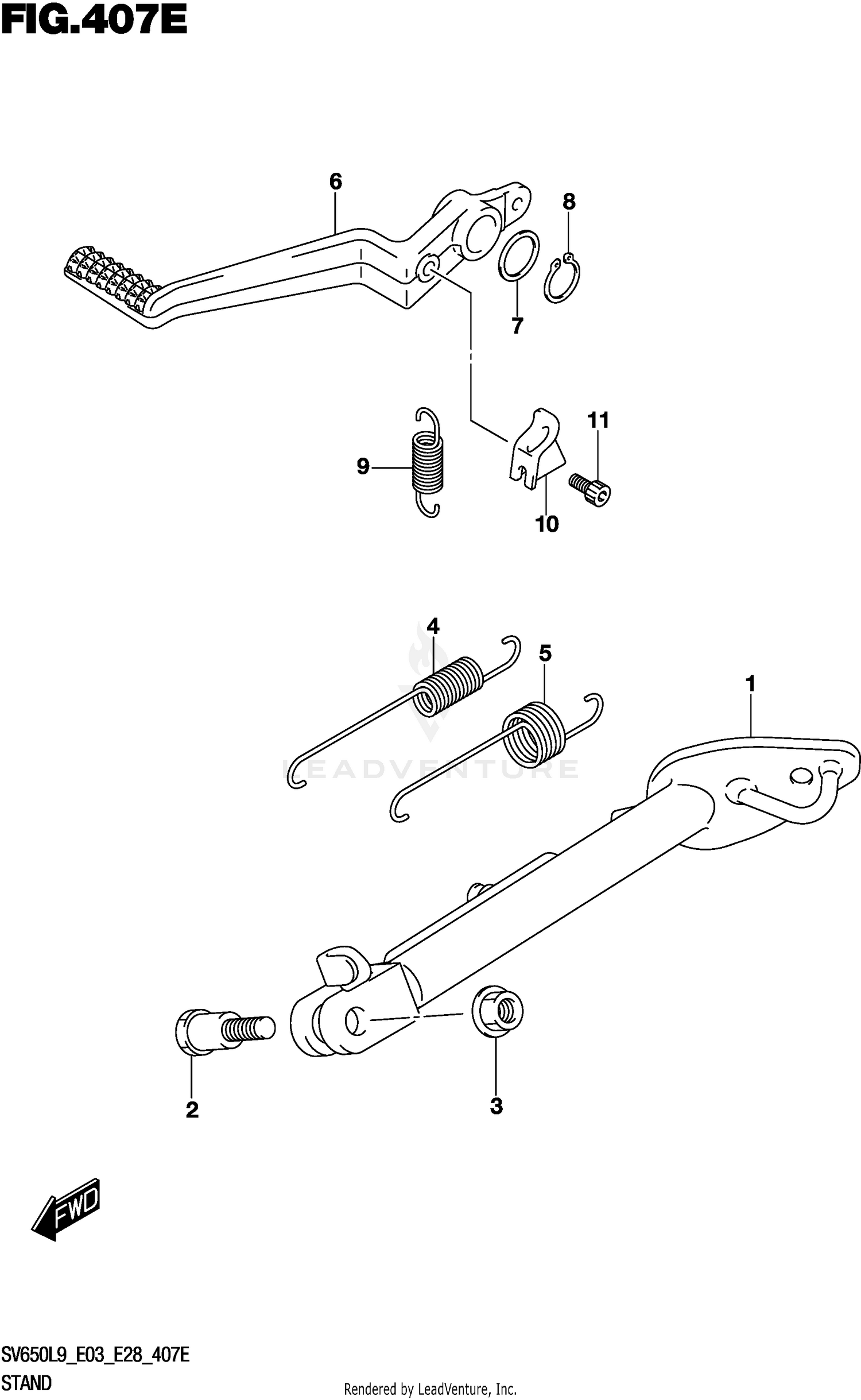 FIG.407E

6
8
7
11
9
10
4
5
1
LEADVENTURE
2
3
FWD

SV650L9_E03_E28_407E
STAND

Rendered by LeadVenture, Inc.