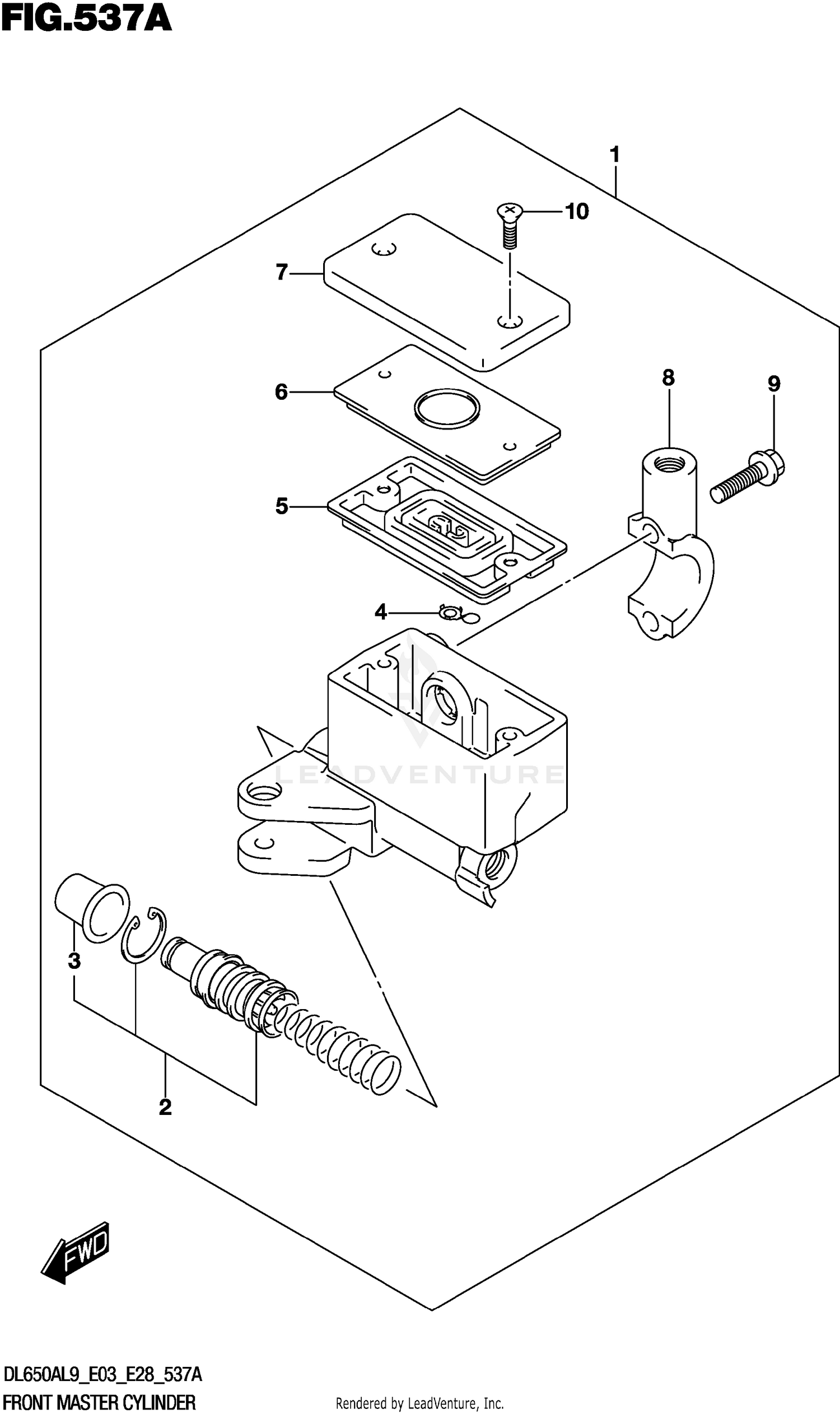 FIG.537A

1

10

7

6

8

9

5

4

LEADVENTURE

3

2

FWD

DL650AL9_E03_E28_537A

FRONT MASTER CYLINDER

Rendered by LeadVenture, Inc.