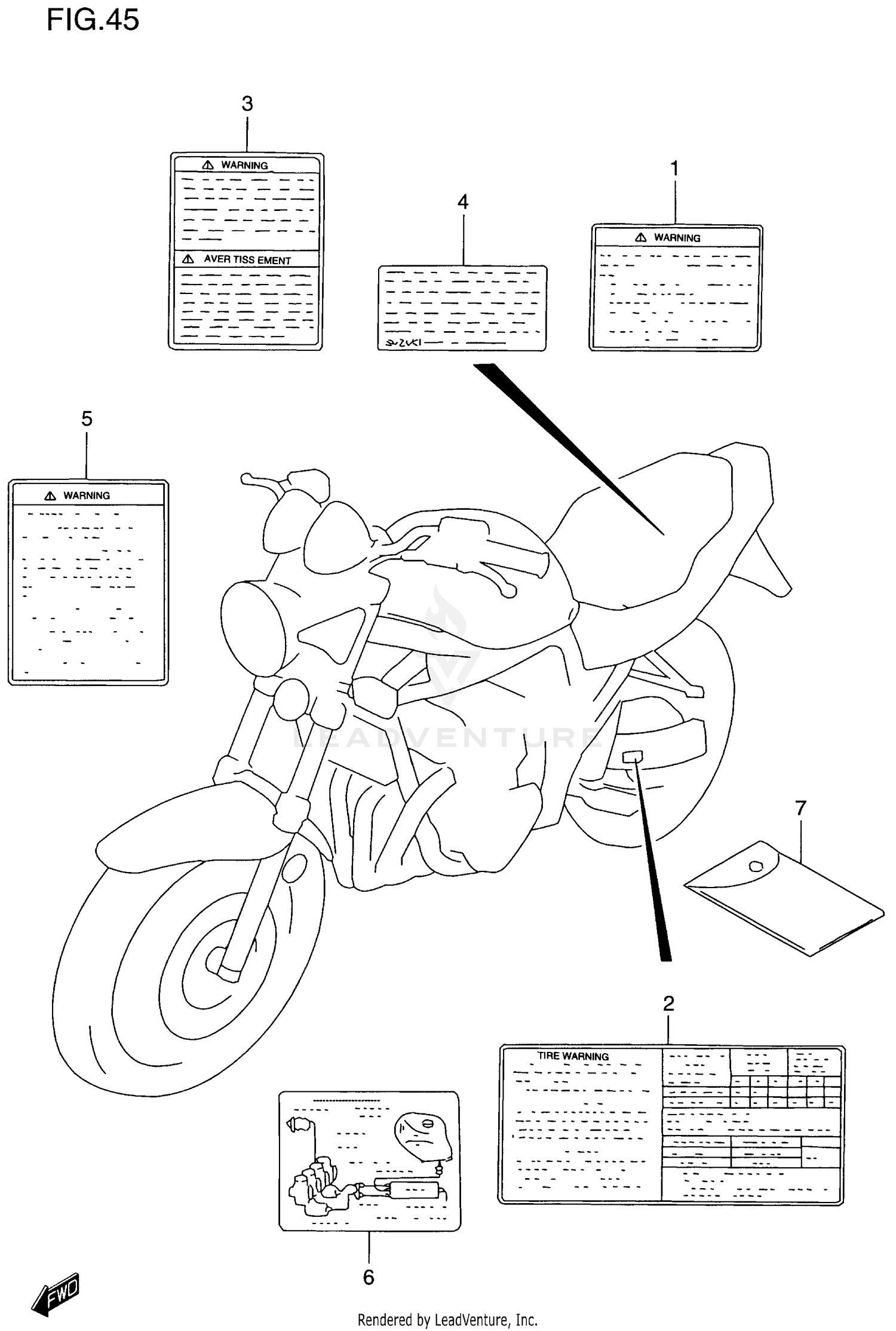 FIG.45

3

WARNING

AVER TISS EMENT

4

SUZUKI

1

WARNING

5

WARNING

LEADVENTURE

7

2

TIRE WARNING

6

FWD

Rendered by LeadVenture, Inc.