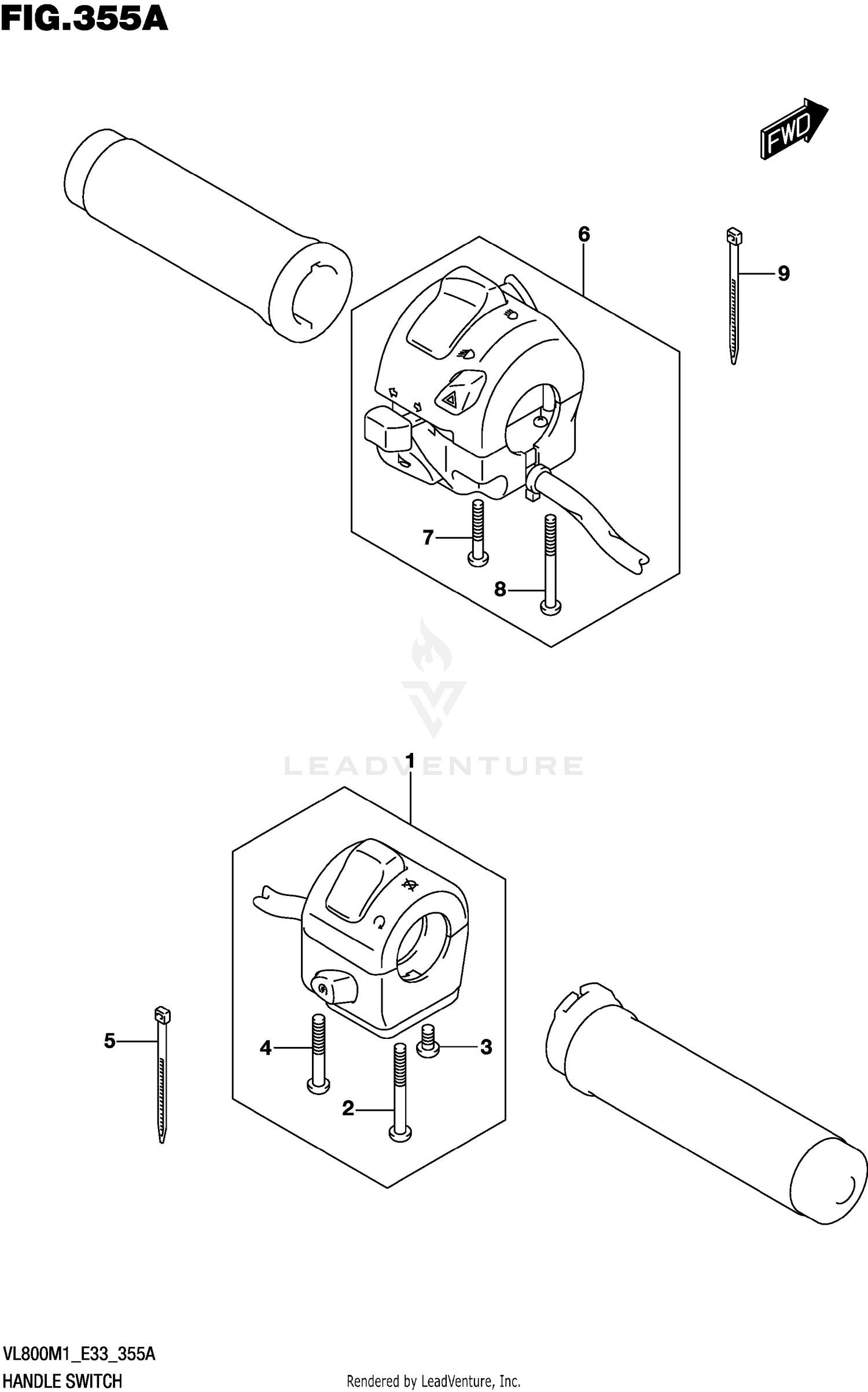 FIG.355A

FWD

6

9

7

8

LEADVENTURE

1

5

4

3

2

VL800M1_E33_355A
HANDLE SWITCH

Rendered by LeadVenture, Inc.